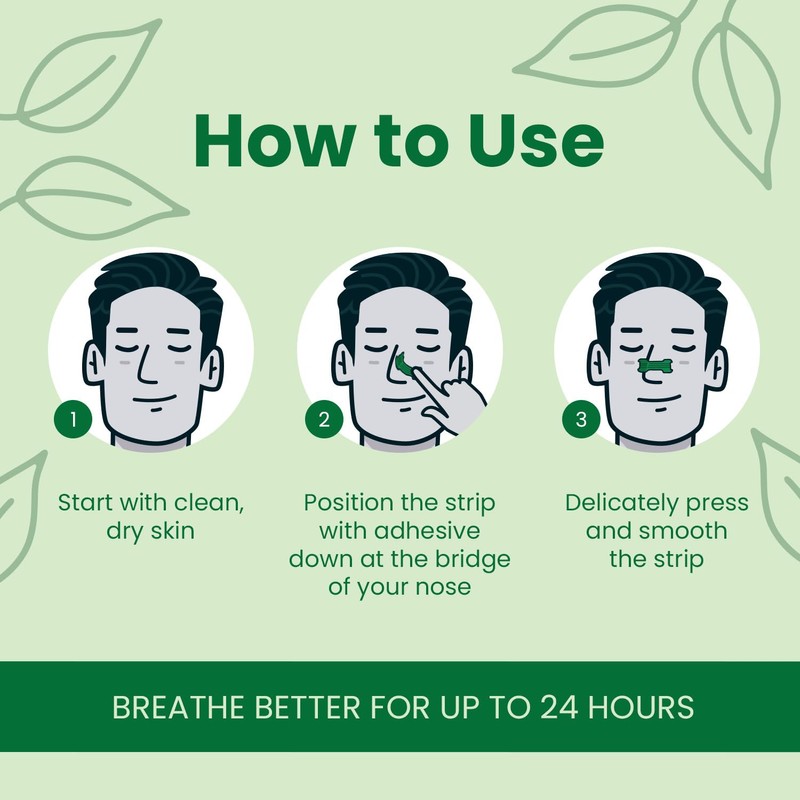 How to Use

1

Start with clean, dry skin

2

Position the strip with adhesive down at the bridge of your nose

3

Delicately press and smooth the strip

BREATHE BETTER FOR UP TO 24 HOURS