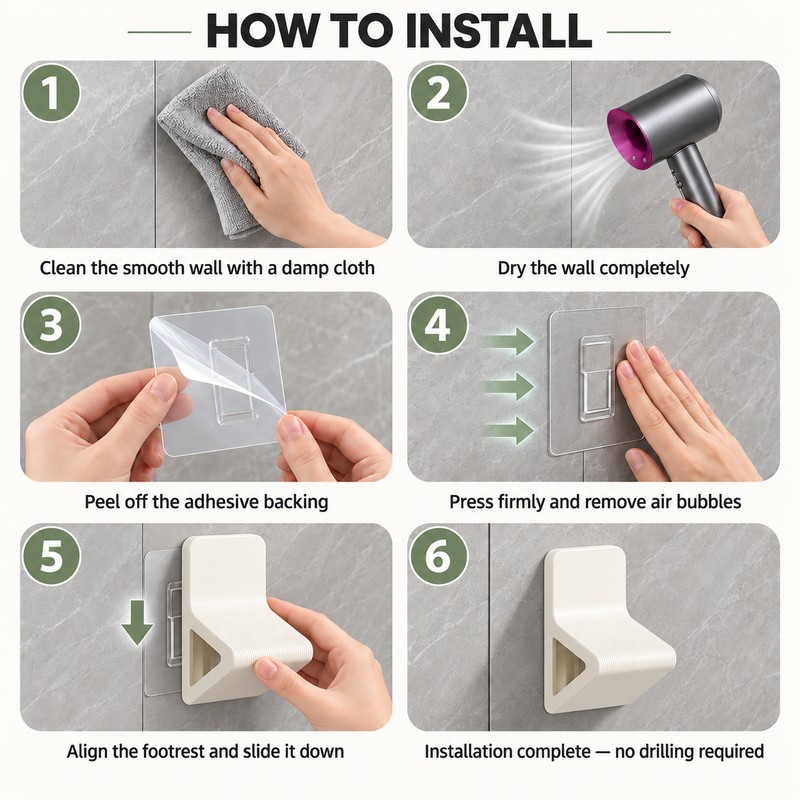 HOW TO INSTALL

1

Clean the smooth wall with a damp cloth

2

Dry the wall completely

3

Peel off the adhesive backing

4

Press firmly and remove air bubbles

5

Align the footrest and slide it down

6

Installation complete — no drilling required