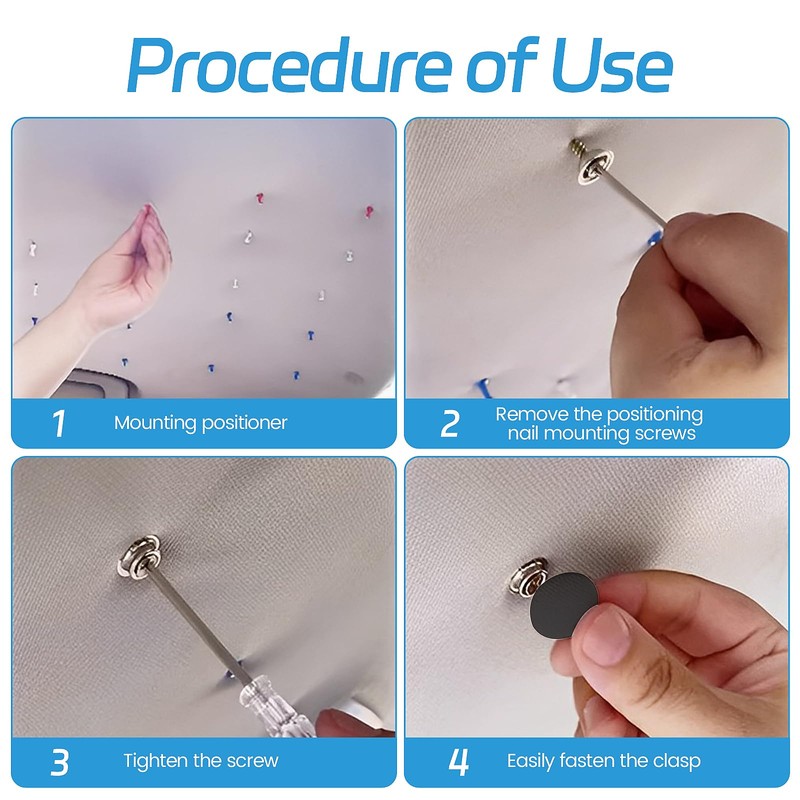 Procedure of Use

1 Mounting positioner

2 Remove the positioning nail mounting screws

3 Tighten the screw

4 Easily fasten the clasp