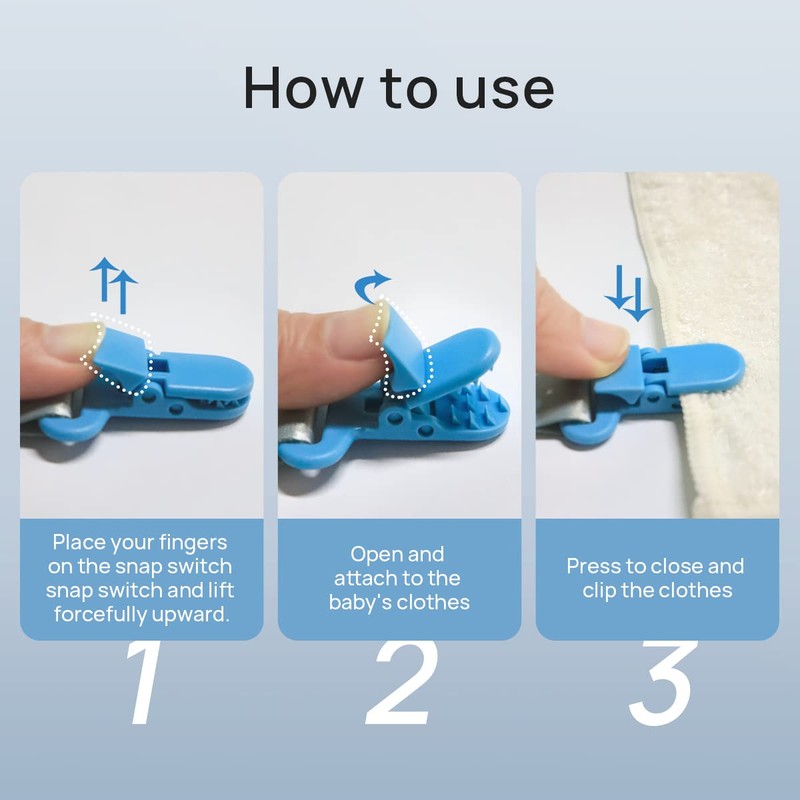 How to use

Place your fingers on the snap switch snap switch and lift forcefully upward.

1

Open and attach to the baby's clothes

2

Press to close and clip the clothes

3