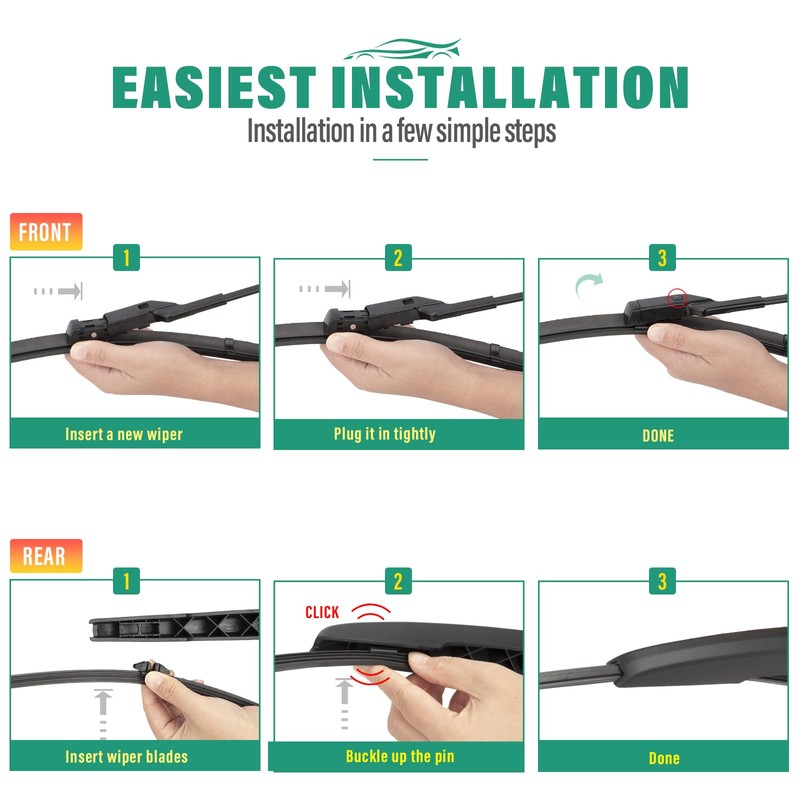 EASIEST INSTALLATION
Installation in a few simple steps

FRONT

1
Insert a new wiper

2
Plug it in tightly

3
DONE

REAR

1
Insert wiper blades

2
CLICK
Buckle up the pin

3
Done