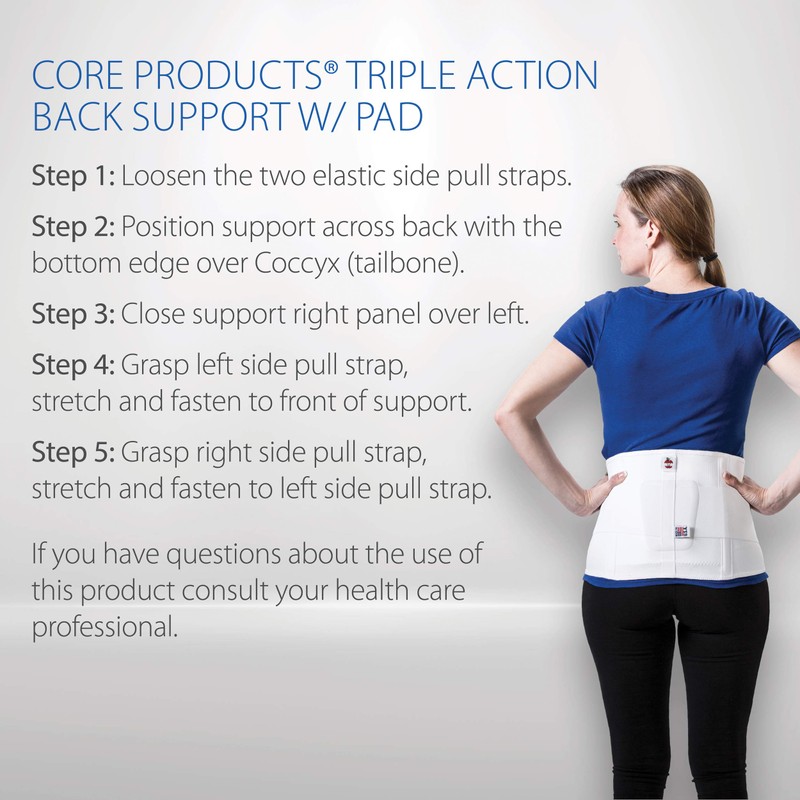 CORE PRODUCTS® TRIPLE ACTION BACK SUPPORT W/ PAD

Step 1: Loosen the two elastic side pull straps.

Step 2: Position support across back with the bottom edge over Coccyx (tailbone).

Step 3: Close support right panel over left.

Step 4: Grasp left side pull strap, stretch and fasten to front of support.

Step 5: Grasp right side pull strap, stretch and fasten to left side pull strap.

If you have questions about the use of this product consult your health care professional.