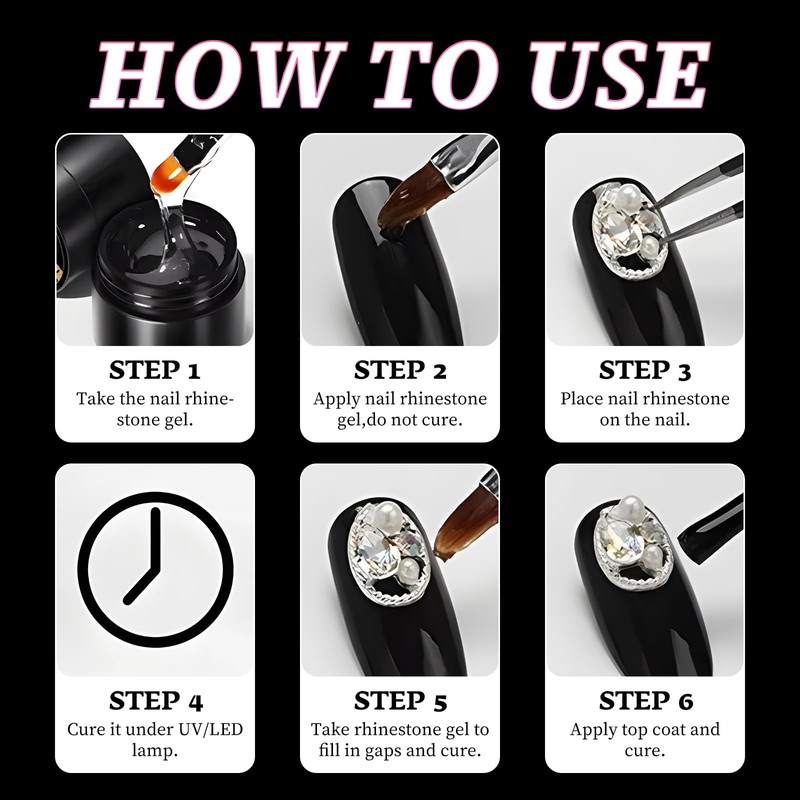 HOW TO USE

STEP 1
Take the nail rhinestone gel.

STEP 2
Apply nail rhinestone gel,do not cure.

STEP 3
Place nail rhinestone on the nail.

STEP 4
Cure it under UV/LED lamp.

STEP 5
Take rhinestone gel to fill in gaps and cure.

STEP 6
Apply top coat and cure.