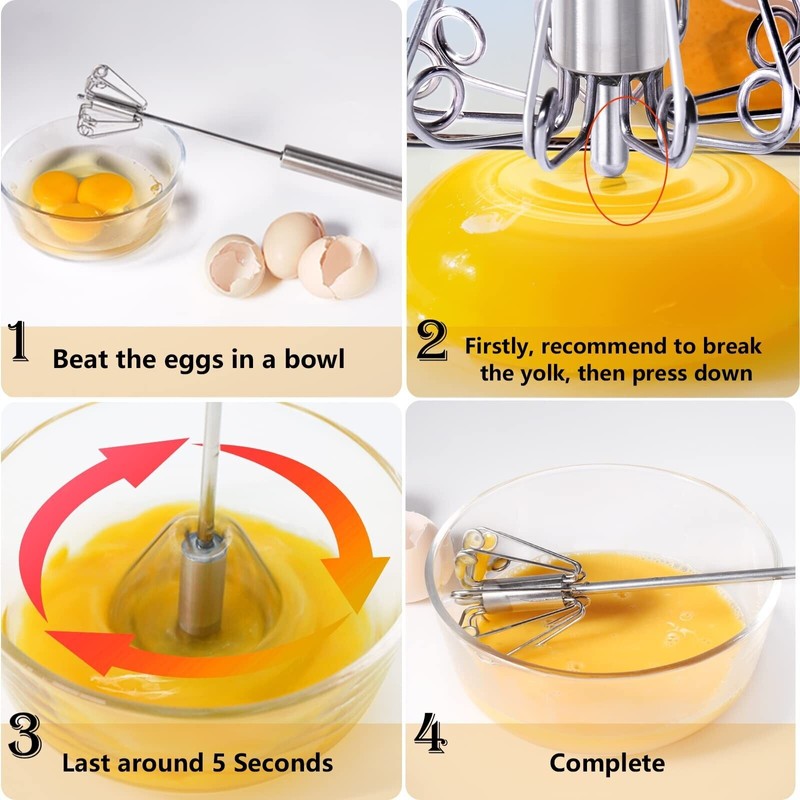 1 Beat the eggs in a bowl

2 Firstly, recommend to break the yolk, then press down

3 Last around 5 Seconds

4 Complete