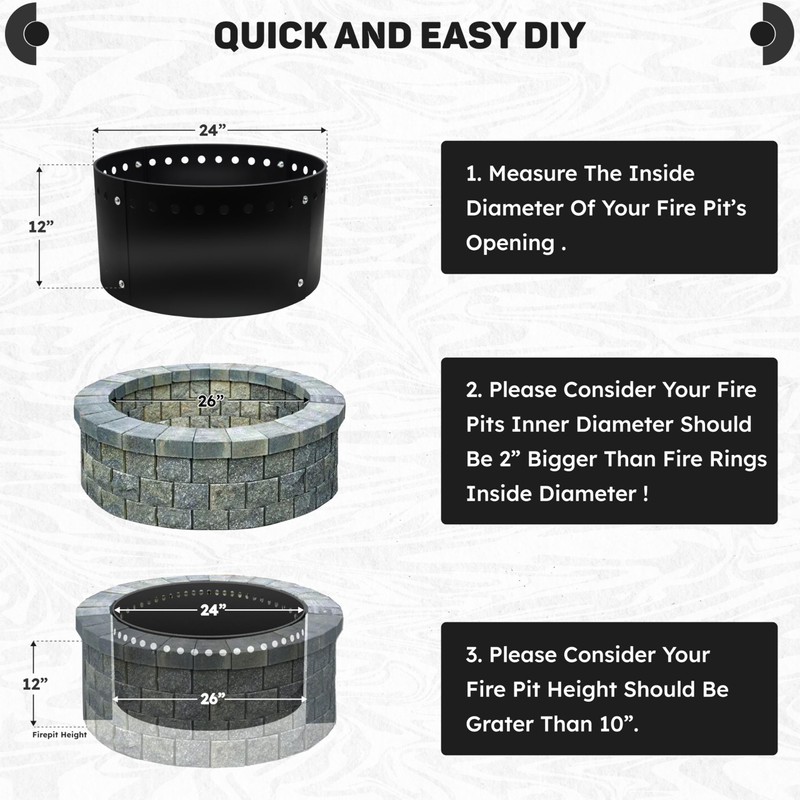 QUICK AND EASY DIY

24”

12”

1. Measure The Inside Diameter Of Your Fire Pit’s Opening .

26”

2. Please Consider Your Fire Pits Inner Diameter Should Be 2” Bigger Than Fire Rings Inside Diameter !

24”

12”

26”

Firepit Height

3. Please Consider Your Fire Pit Height Should Be Grater Than 10”.