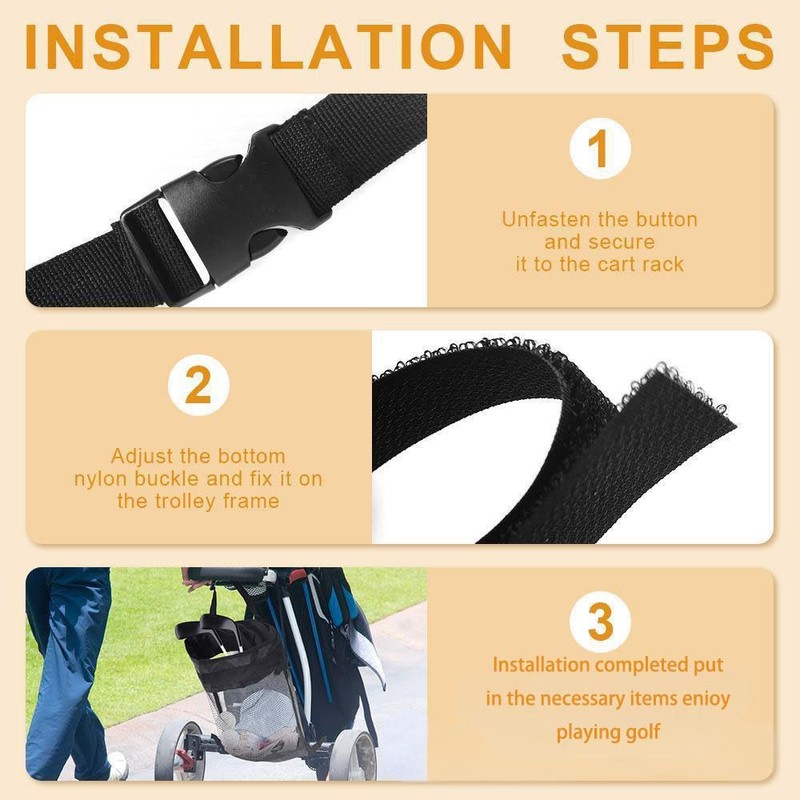 INSTALLATION STEPS

1

Unfasten the button and secure it to the cart rack

2

Adjust the bottom nylon buckle and fix it on the trolley frame

3

Installation completed put in the necessary items enioy playing golf