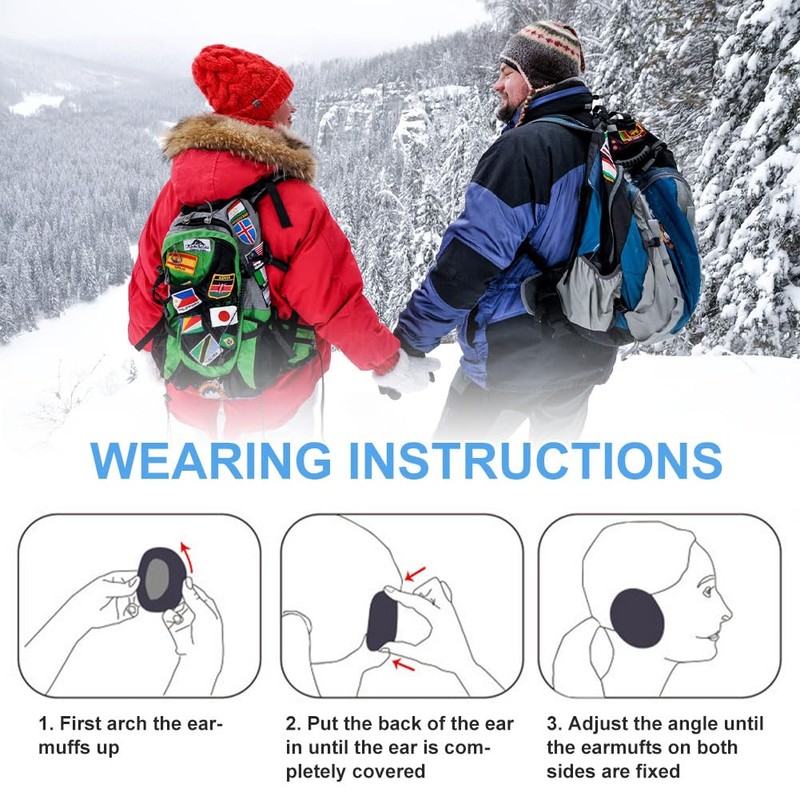 WEARING INSTRUCTIONS

1. First arch the earmuffs up

2. Put the back of the ear in until the ear is completely covered

3. Adjust the angle until the earmufts on both sides are fixed