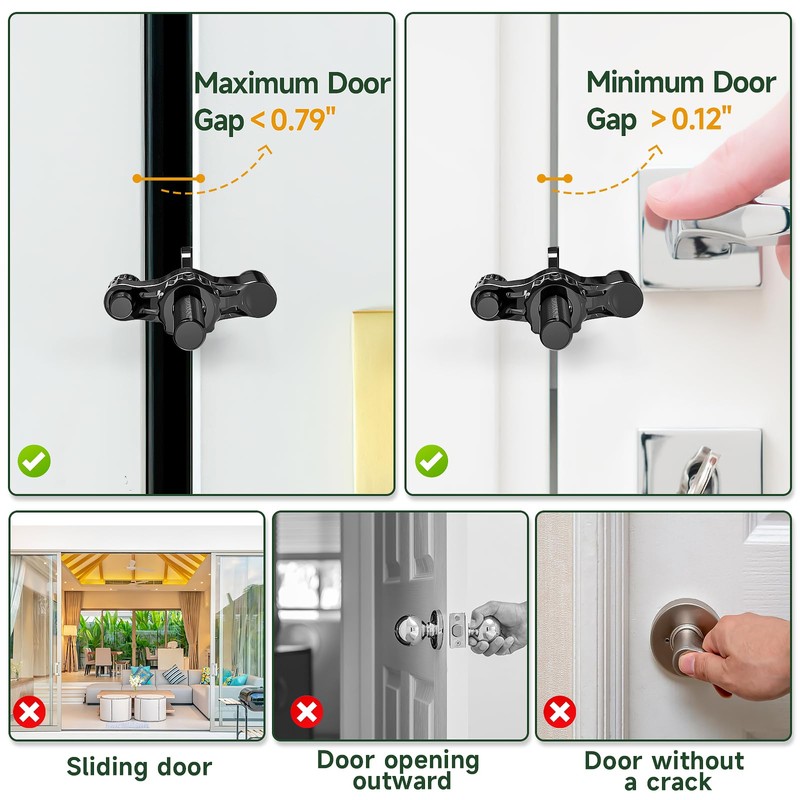 Maximum Door Gap < 0.79"

Minimum Door Gap > 0.12"

Sliding door

Door opening outward

Door without a crack