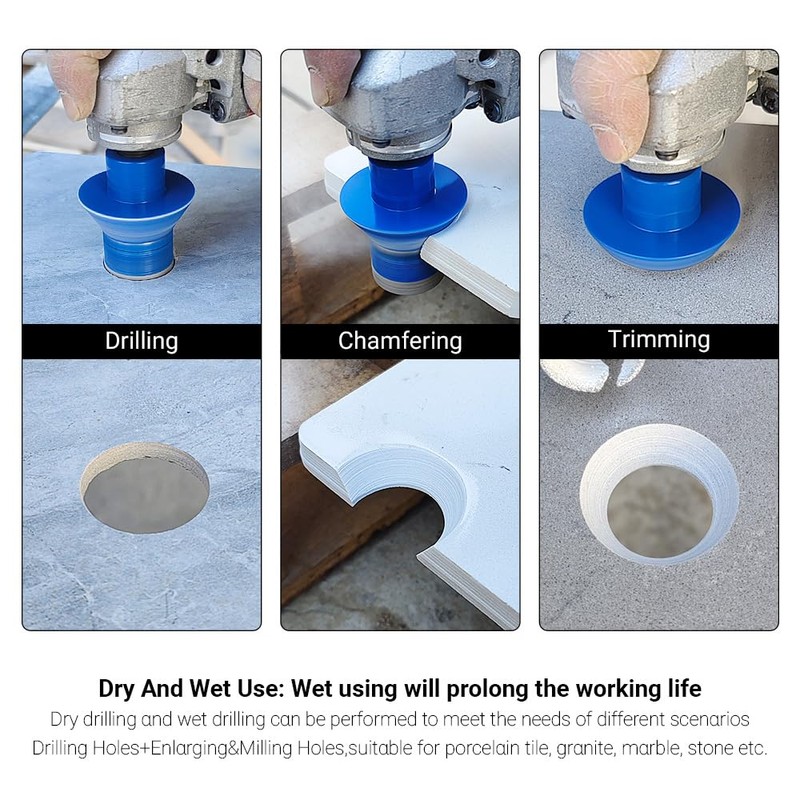 Drilling

Chamfering

Trimming

Dry And Wet Use: Wet using will prolong the working life

Dry drilling and wet drilling can be performed to meet the needs of different scenarios

Drilling Holes+Enlarging&Milling Holes,suitable for porcelain tile, granite, marble, stone etc.