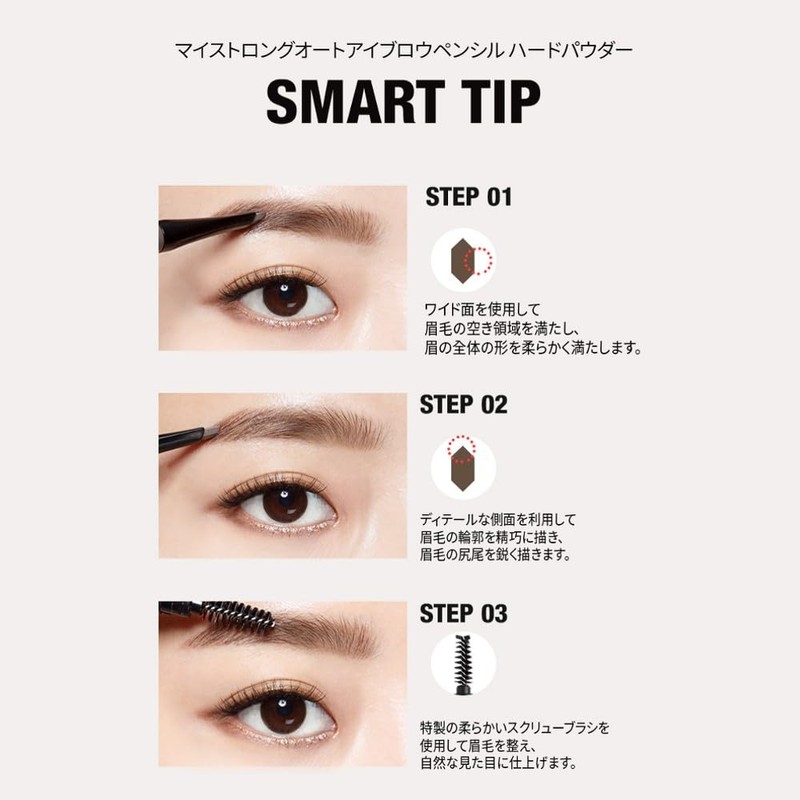 マイストロングオートアイブロウペンシル ハードパウダー

SMART TIP

STEP 01

ワイド面を使用して
眉毛の空き領域を満たし、
眉の全体の形を柔らかく満たします。

STEP 02

ディテールな側面を利用して
眉毛の輪郭を精巧に描き、
眉毛の尻尾を鋭く描きます。

STEP 03

特製の柔らかいスクリューブラシを
使用して眉毛を整え、
自然な見た目に仕上げます。