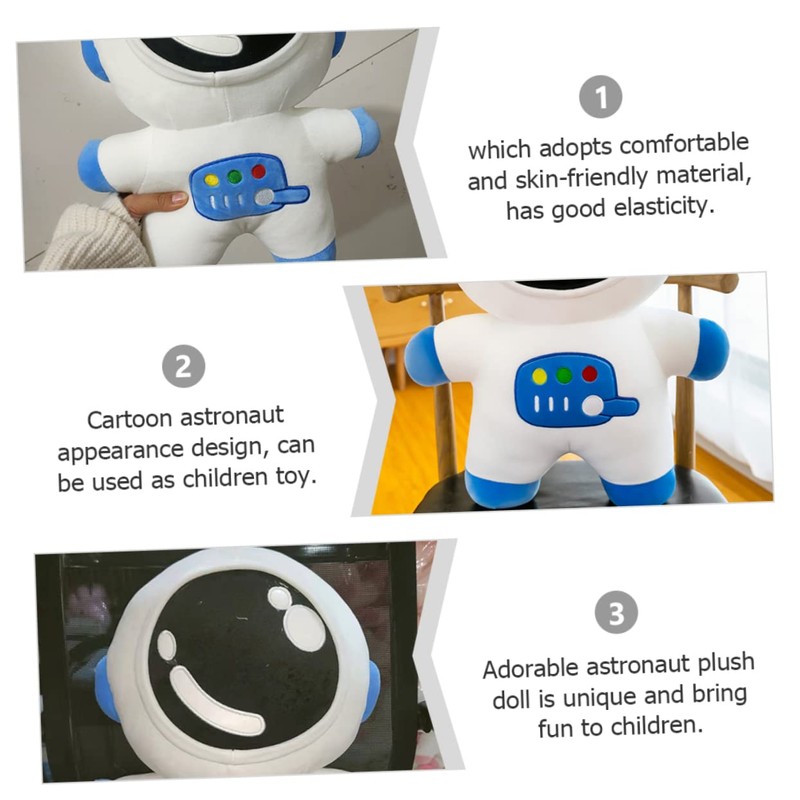 1

which adopts comfortable and skin-friendly material, has good elasticity.

2

Cartoon astronaut appearance design, can be used as children toy.

3

Adorable astronaut plush doll is unique and bring fun to children.