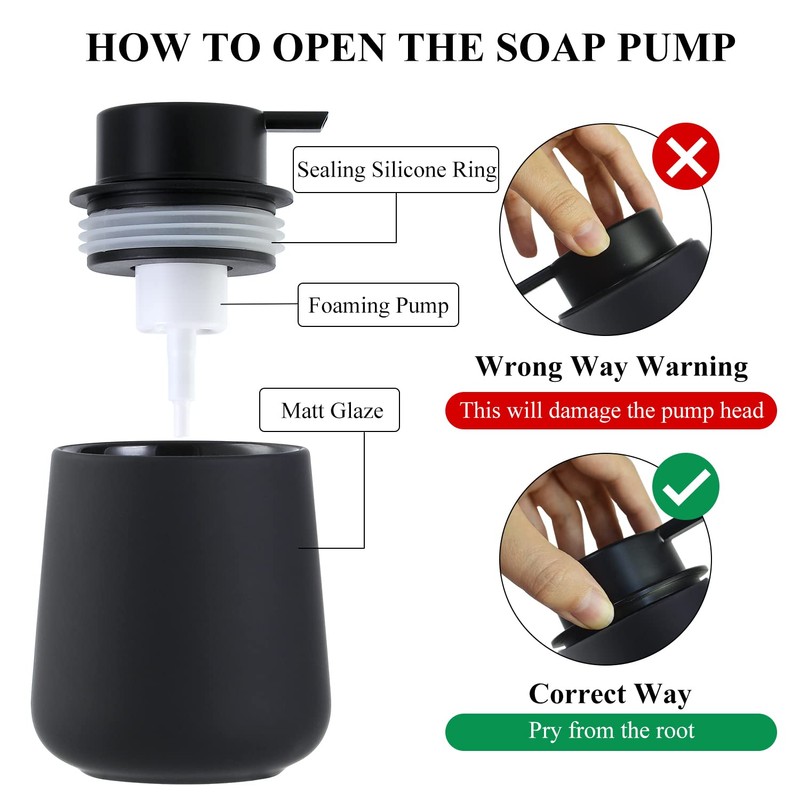 HOW TO OPEN THE SOAP PUMP

Sealing Silicone Ring

Foaming Pump

Matt Glaze

Wrong Way Warning

This will damage the pump head

Correct Way

Pry from the root