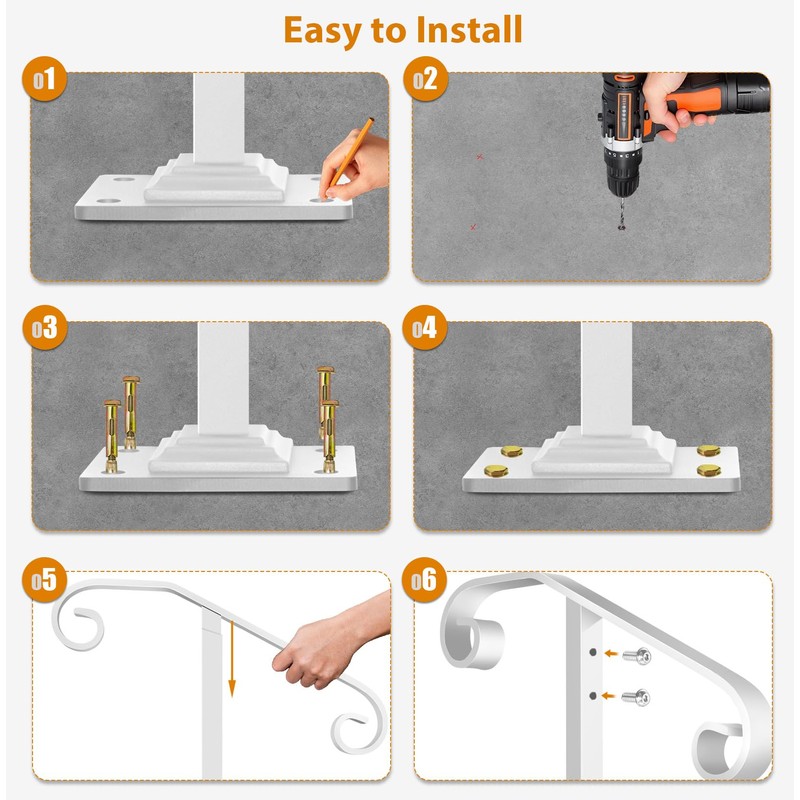 Easy to Install

01

02

03

04

05

06