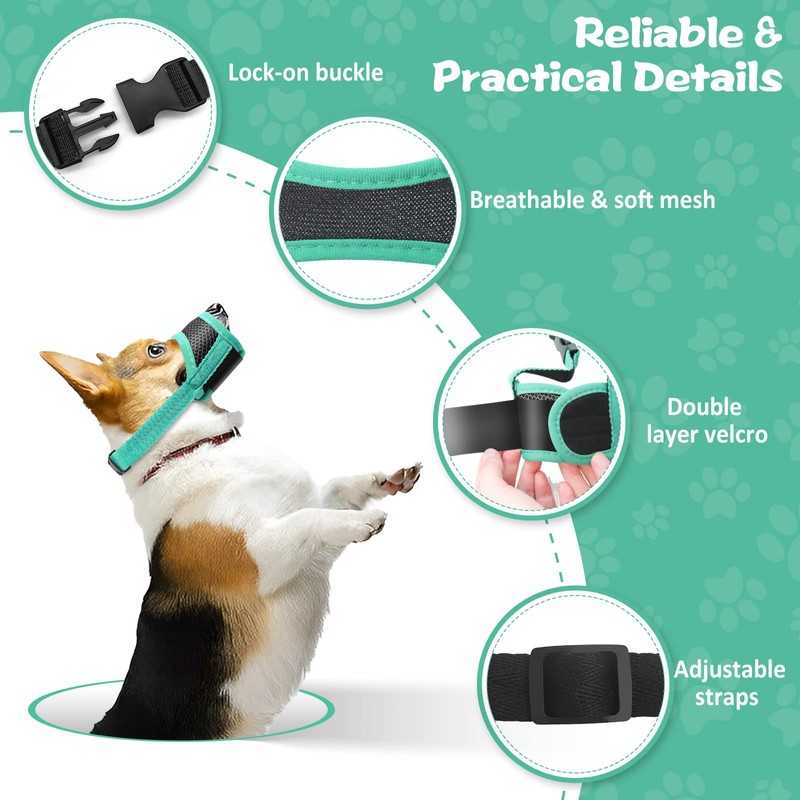 Reliable & Practical Details

Lock-on buckle

Breathable & soft mesh

Double layer velcro

Adjustable straps