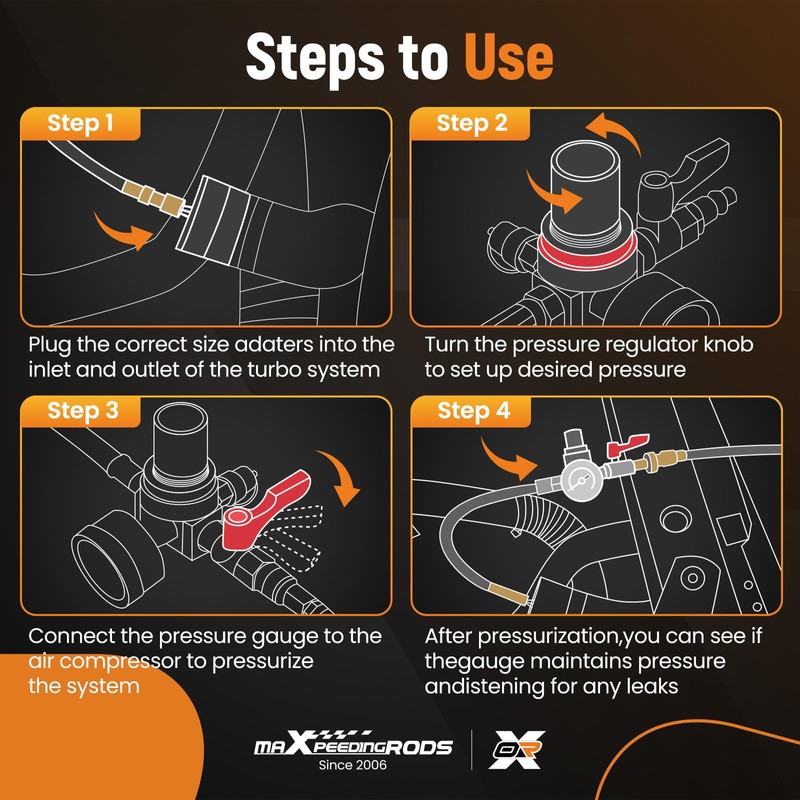 Steps to Use

Step 1

Plug the correct size adaters into the inlet and outlet of the turbo system

Step 2

Turn the pressure regulator knob to set up desired pressure

Step 3

Connect the pressure gauge to the air compressor to pressurize the system

Step 4

After pressurization,you can see if thegauge maintains pressure andistening for any leaks

maXpeedingRODS
Since 2006

OR