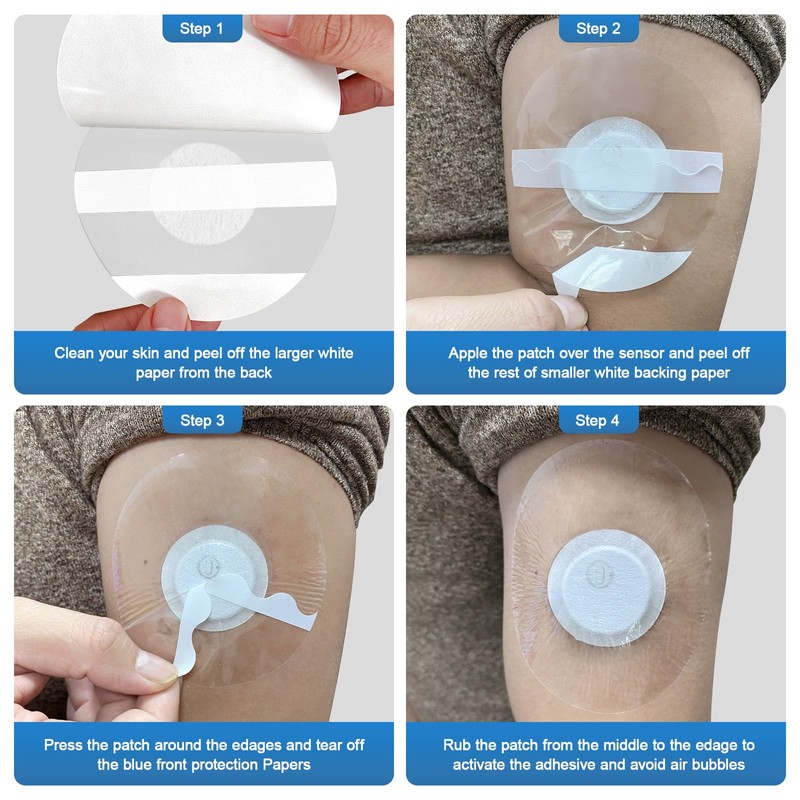 Step 1

Clean your skin and peel off the larger white paper from the back

Step 2

Apple the patch over the sensor and peel off the rest of smaller white backing paper

Step 3

Press the patch around the edages and tear off the blue front protection Papers

Step 4

Rub the patch from the middle to the edage to activate the adhesive and avoid air bubbles