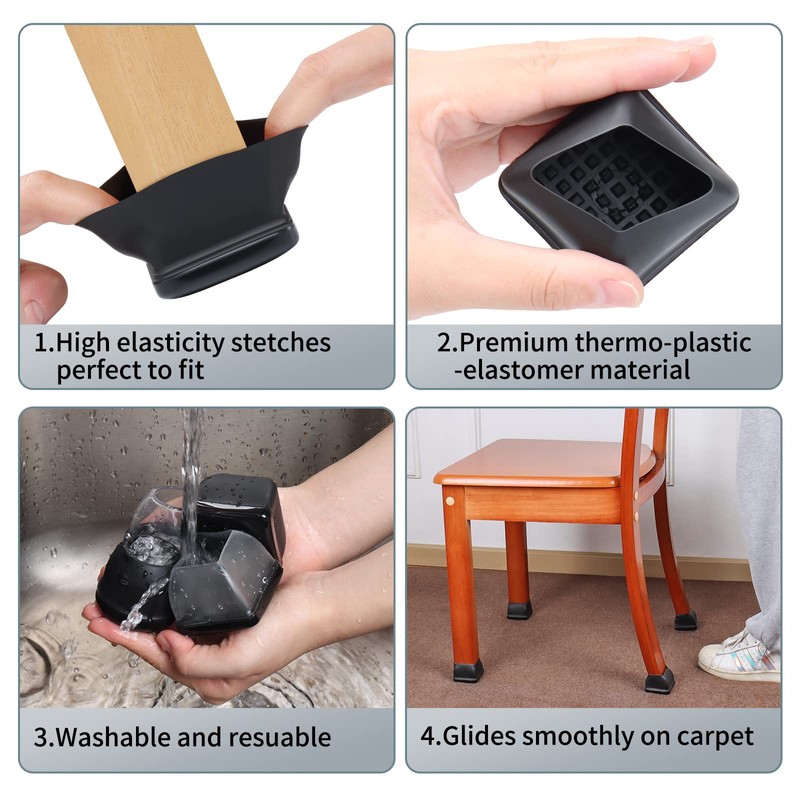 1.High elasticity stetches perfect to fit

2.Premium thermo-plastic -elastomer material

3.Washable and resuable

4.Glides smoothly on carpet