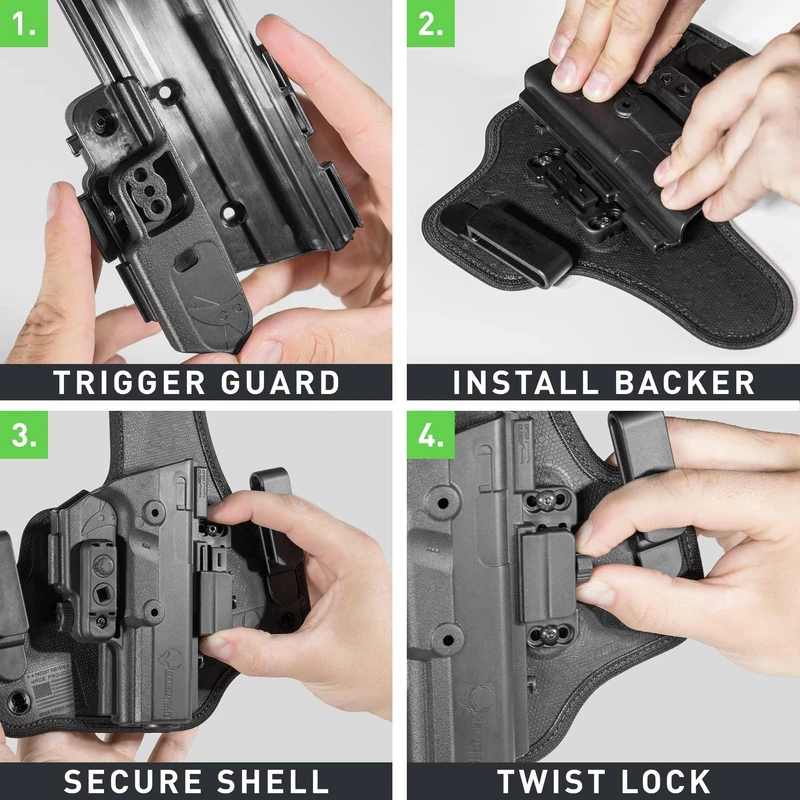 1.

TRIGGER GUARD

2.

INSTALL BACKER

3.

SECURE SHELL

4.

TWIST LOCK