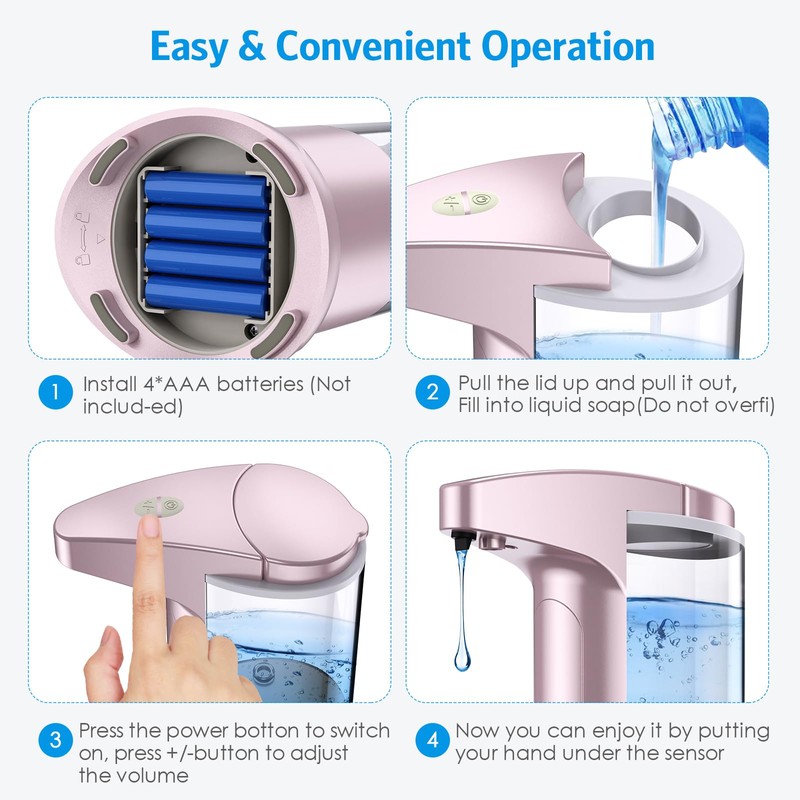 Easy & Convenient Operation

1 Install 4*AAA batteries (Not includ-ed)

2 Pull the lid up and pull it out, Fill into liquid soap(Do not overfi)

3 Press the power botton to switch on, press +/-button to adjust the volume

4 Now you can enjoy it by putting your hand under the sensor