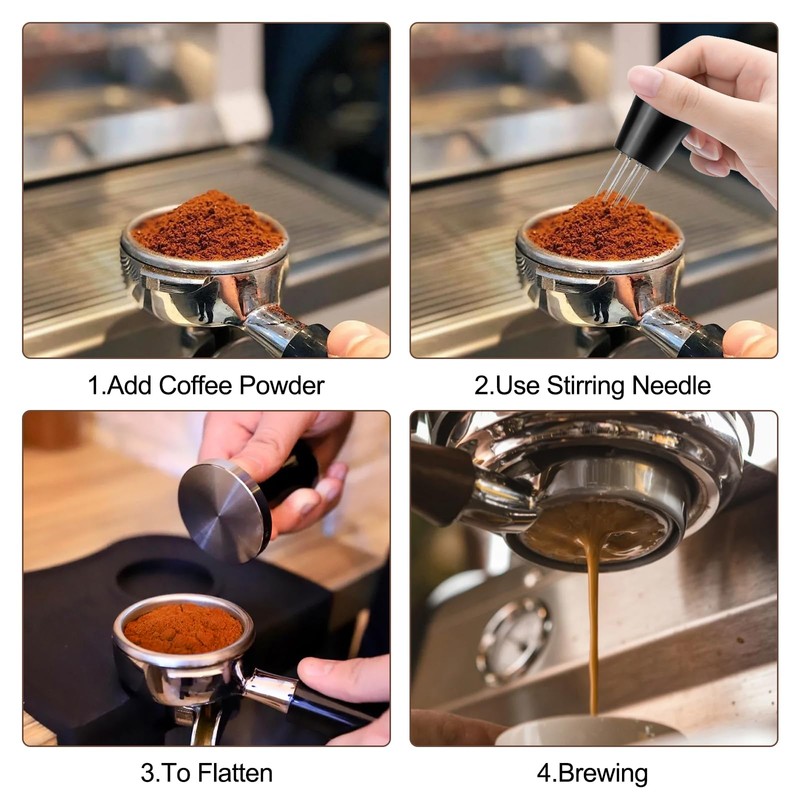 1.Add Coffee Powder

2.Use Stirring Needle

3.To Flatten

4.Brewing