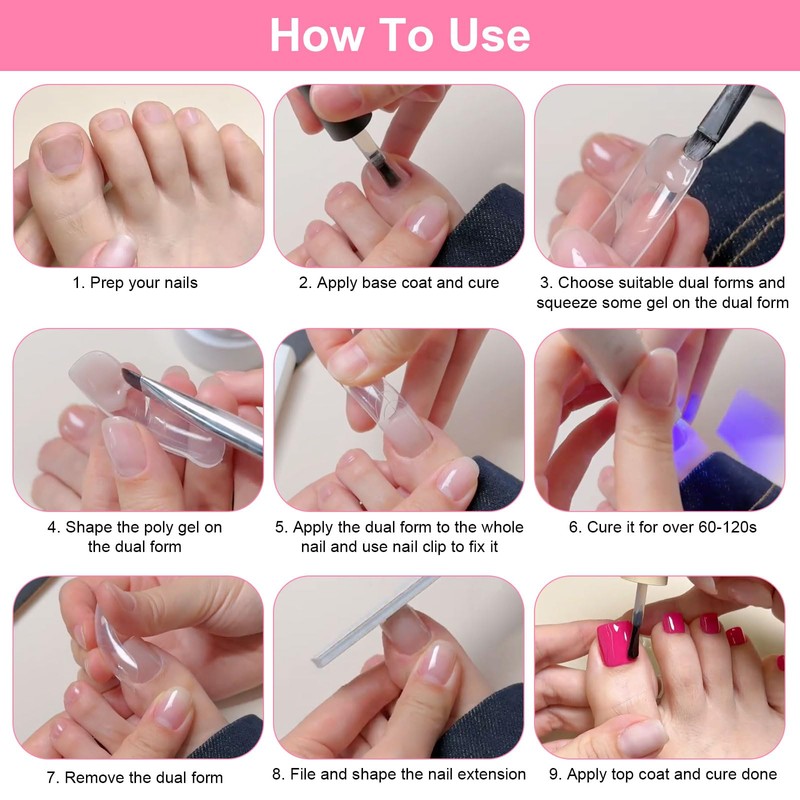 How To Use

1. Prep your nails

2. Apply base coat and cure

3. Choose suitable dual forms and squeeze some gel on the dual form

4. Shape the poly gel on the dual form

5. Apply the dual form to the whole nail and use nail clip to fix it

6. Cure it for over 60-120s

7. Remove the dual form

8. File and shape the nail extension

9. Apply top coat and cure done