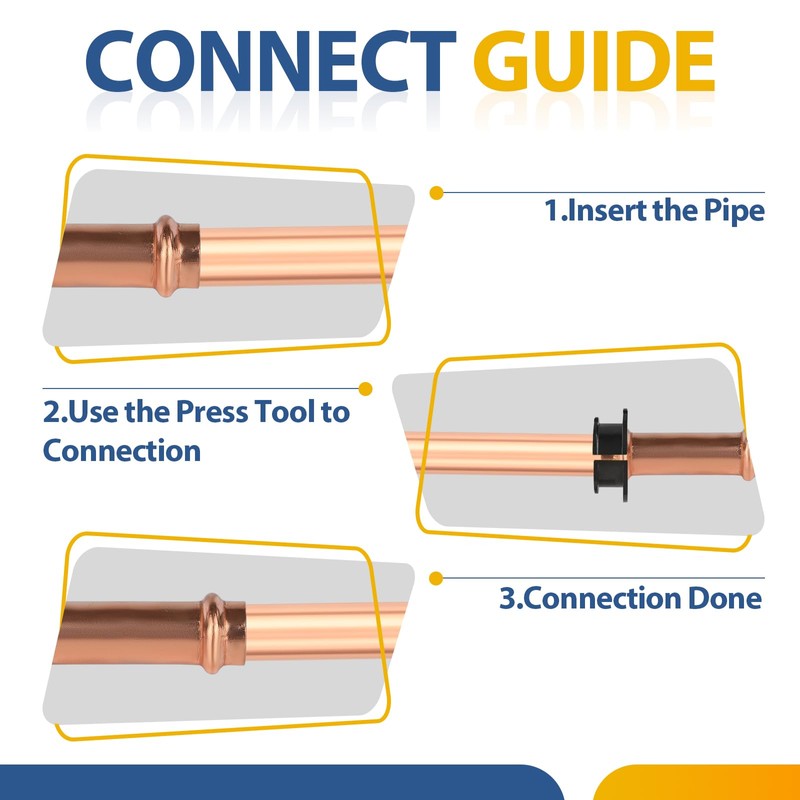 CONNECT GUIDE

1.Insert the Pipe

2.Use the Press Tool to Connection

3.Connection Done