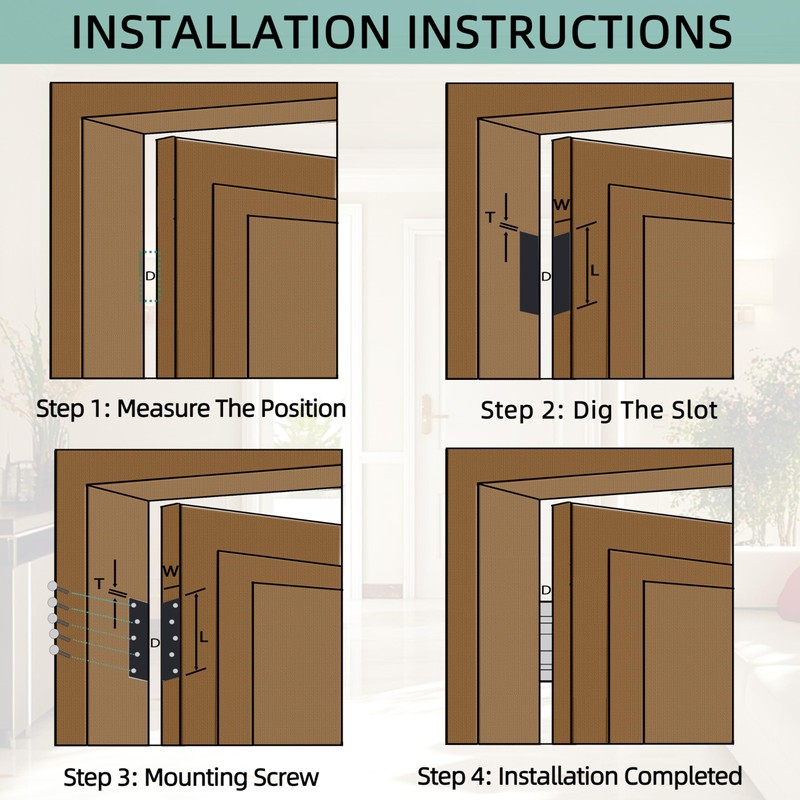 INSTALLATION INSTRUCTIONS

D

Step 1: Measure The Position

T
W
D
L

Step 2: Dig The Slot

T
W
D
L

Step 3: Mounting Screw

D

Step 4: Installation Completed