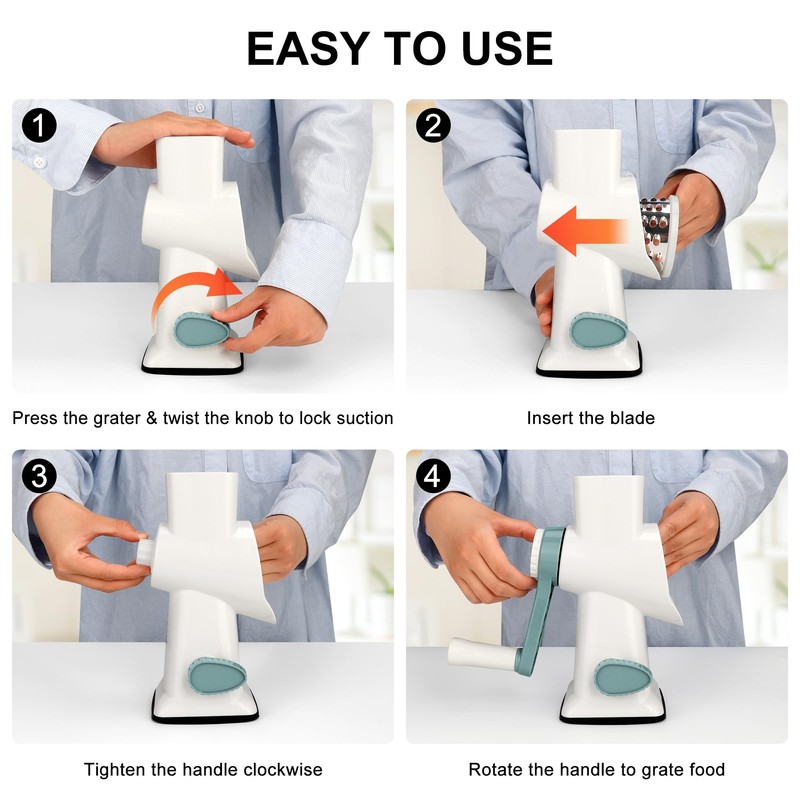 EASY TO USE

1

Press the grater & twist the knob to lock suction

2

Insert the blade

3

Tighten the handle clockwise

4

Rotate the handle to grate food