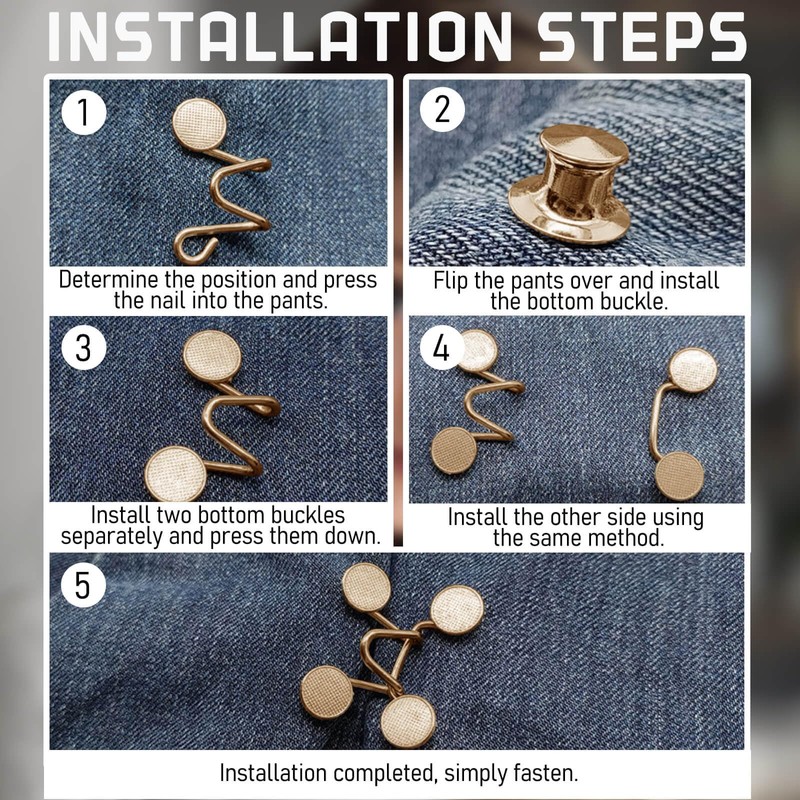 INSTALLATION STEPS

1

Determine the position and press the nail into the pants.

2

Flip the pants over and install the bottom buckle.

3

Install two bottom buckles separately and press them down.

4

Install the other side using the same method.

5

Installation completed, simply fasten.