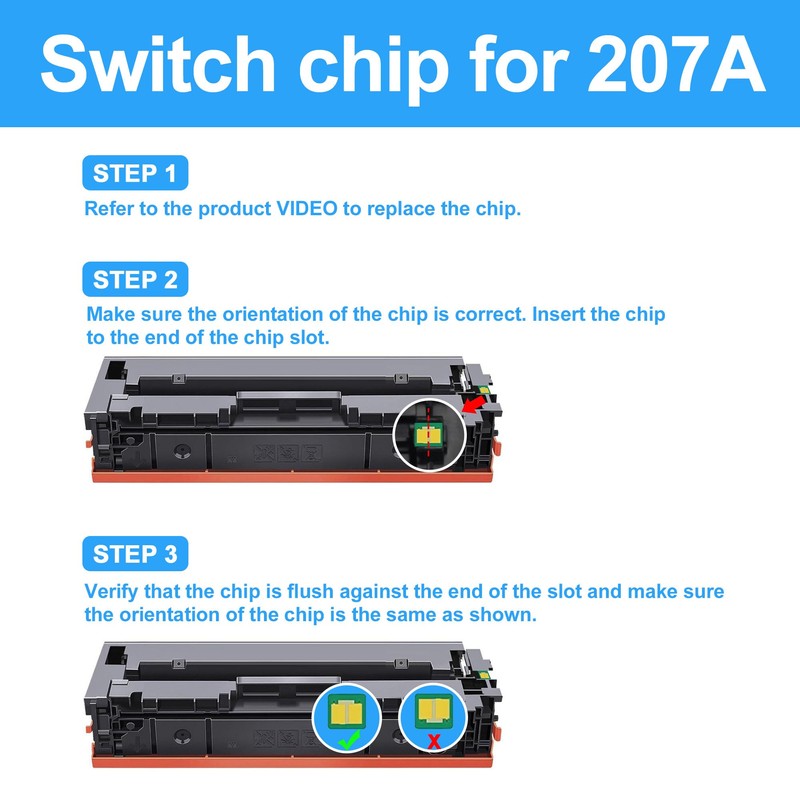 Switch chip for 207A

STEP 1

Refer to the product VIDEO to replace the chip.

STEP 2

Make sure the orientation of the chip is correct. Insert the chip to the end of the chip slot.

STEP 3

Verify that the chip is flush against the end of the slot and make sure the orientation of the chip is the same as shown.