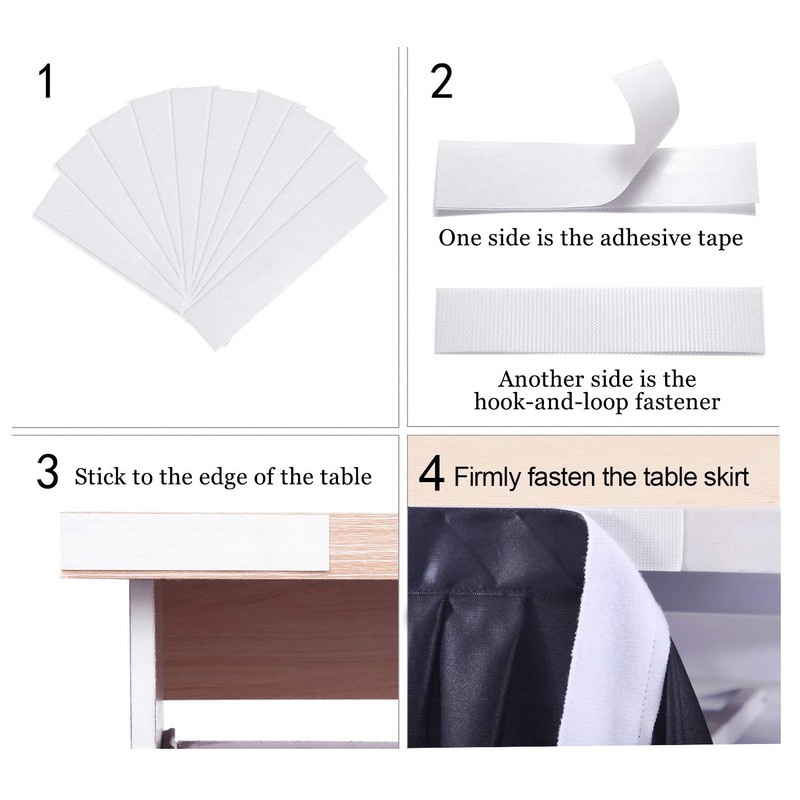 1

2

One side is the adhesive tape

Another side is the hook-and-loop fastener

3 Stick to the edge of the table

4 Firmly fasten the table skirt