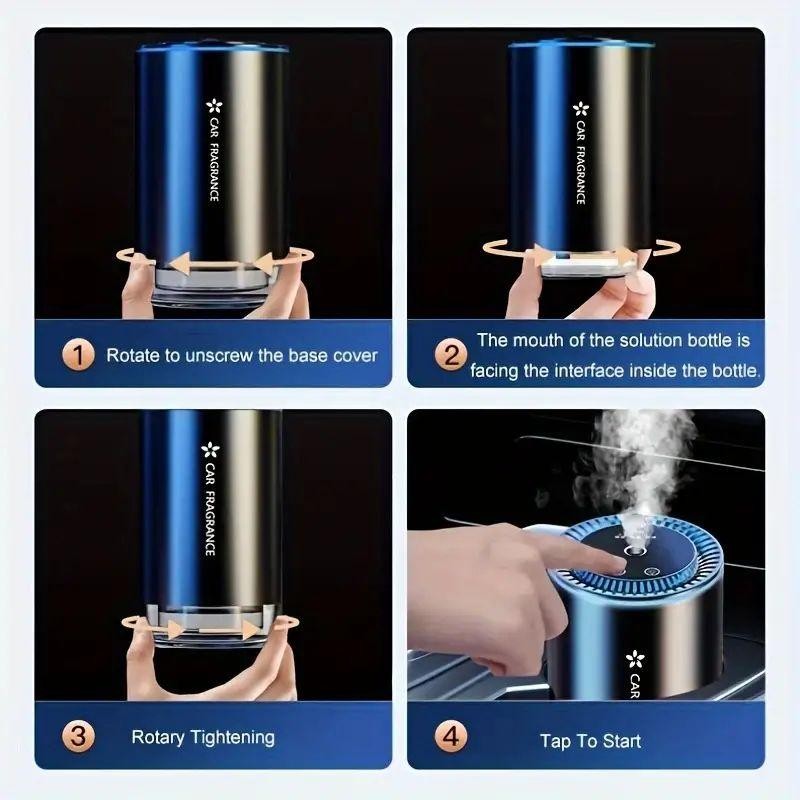 CAR FRAGRANCE

1 Rotate to unscrew the base cover

CAR FRAGRANCE

2 The mouth of the solution bottle is facing the interface inside the bottle.

CAR FRAGRANCE

3 Rotary Tightening

CAR

4 Tap To Start