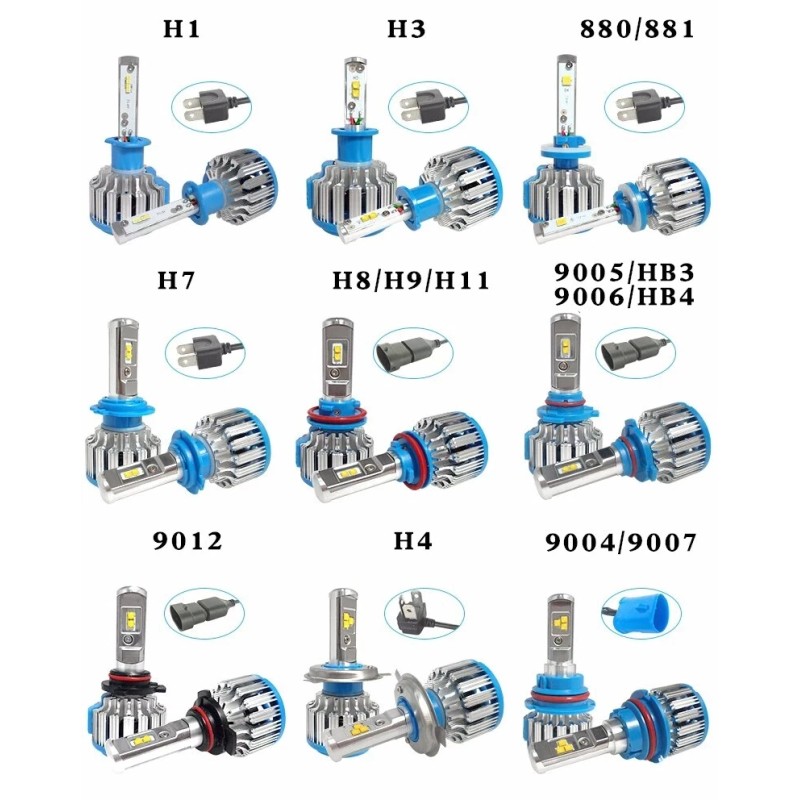 H1

H3

880/881

H7

H8/H9/H11

9005/HB3
9006/HB4

9012

H4

9004/9007