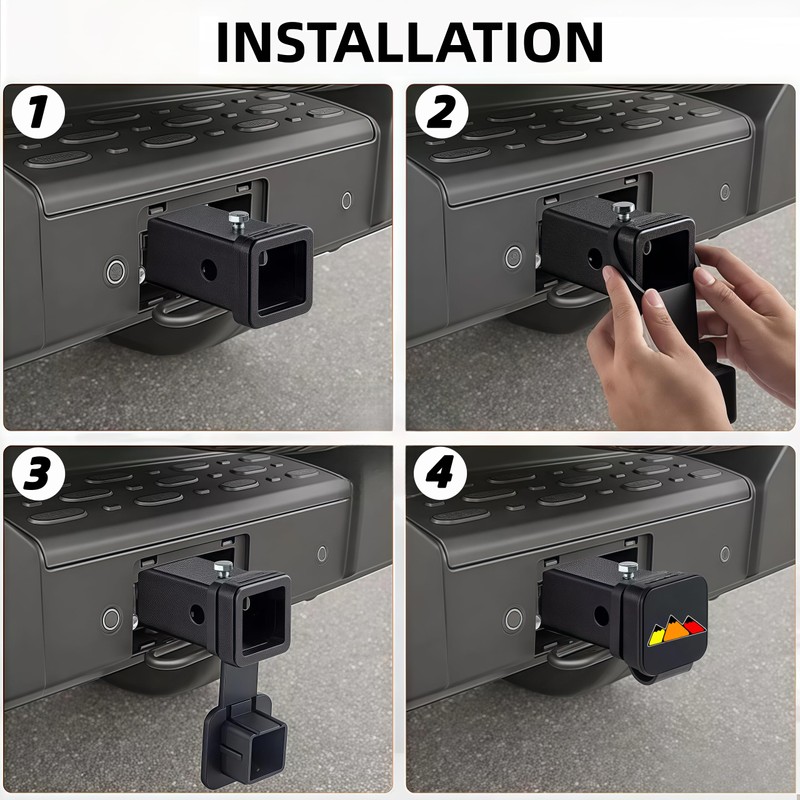 INSTALLATION

1

2

3

4