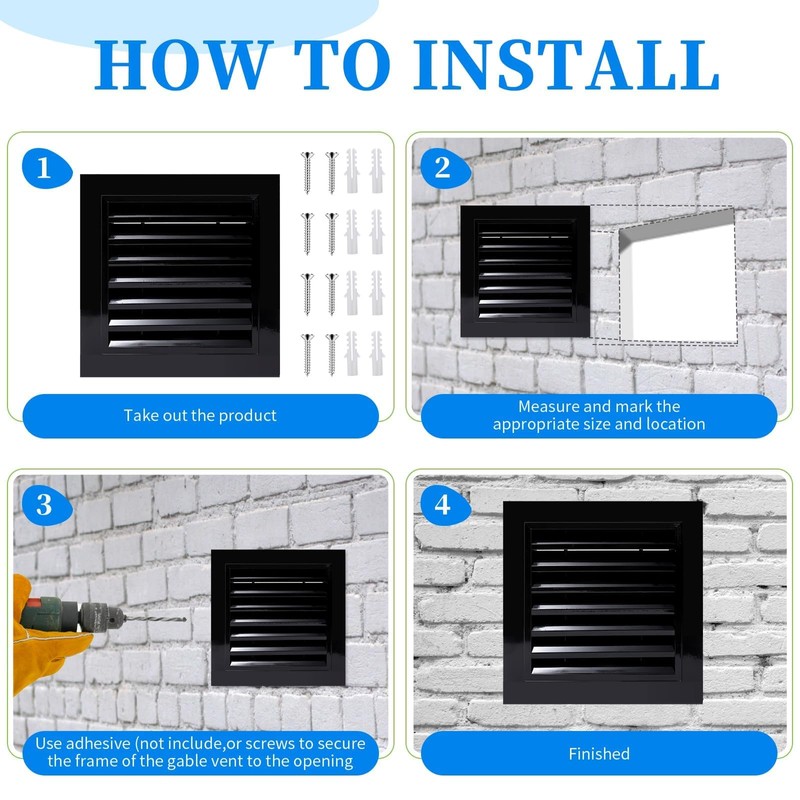 HOW TO INSTALL

1

Take out the product

2

Measure and mark the appropriate size and location

3

Use adhesive (not include,or screws to secure the frame of the gable vent to the opening

4

Finished