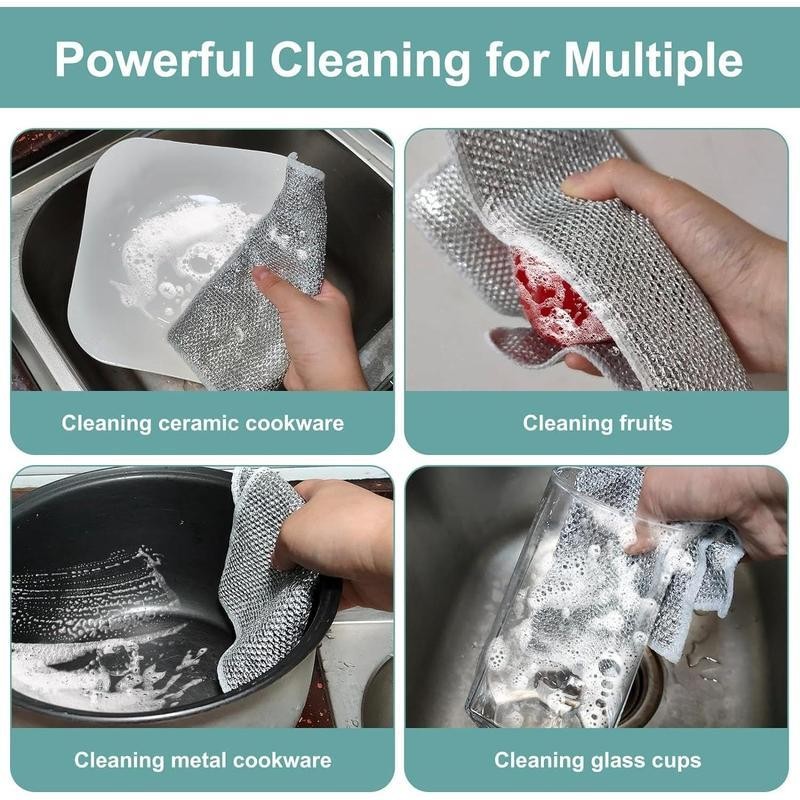 Powerful Cleaning for Multiple

Cleaning ceramic cookware

Cleaning fruits

Cleaning metal cookware

Cleaning glass cups