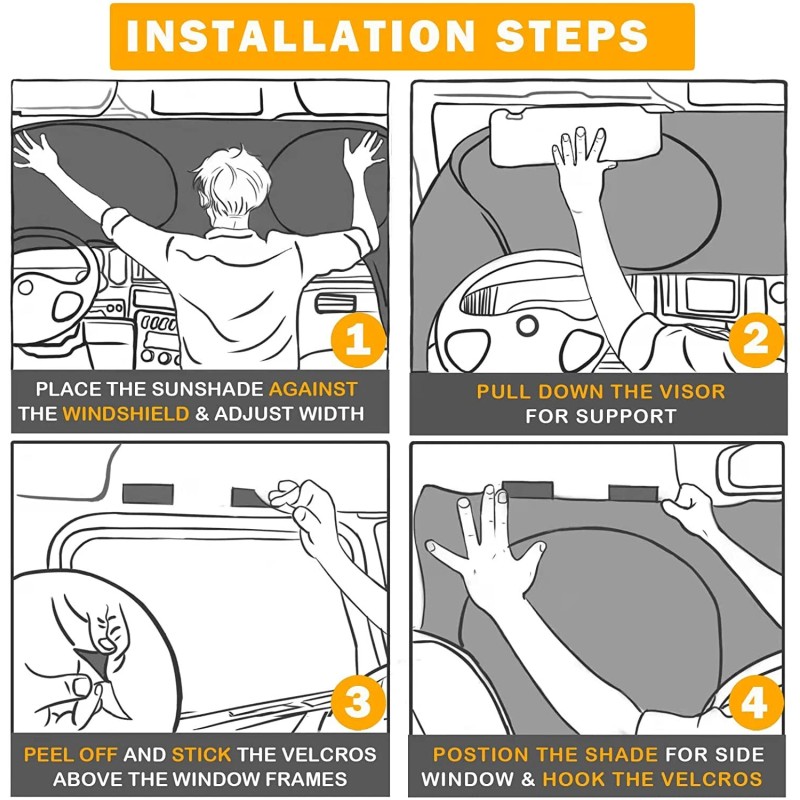 INSTALLATION STEPS

1

PLACE THE SUNSHADE AGAINST THE WINDSHIELD & ADJUST WIDTH

2

PULL DOWN THE VISOR FOR SUPPORT

3

PEEL OFF AND STICK THE VELCROS ABOVE THE WINDOW FRAMES

4

POSTION THE SHADE FOR SIDE WINDOW & HOOK THE VELCROS