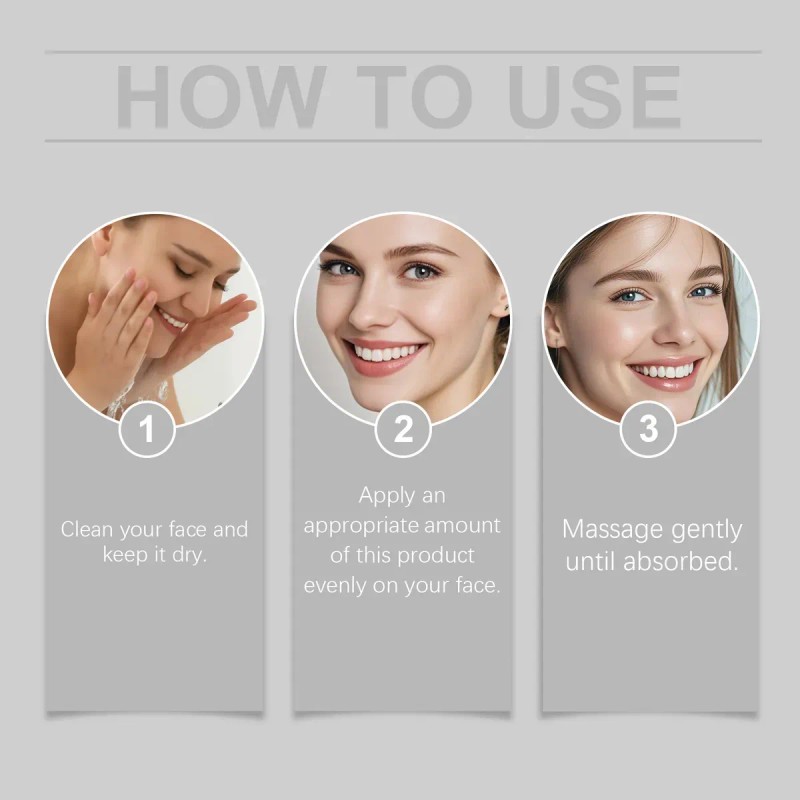 HOW TO USE

1

Clean your face and keep it dry.

2

Apply an appropriate amount of this product evenly on your face.

3

Massage gently until absorbed.