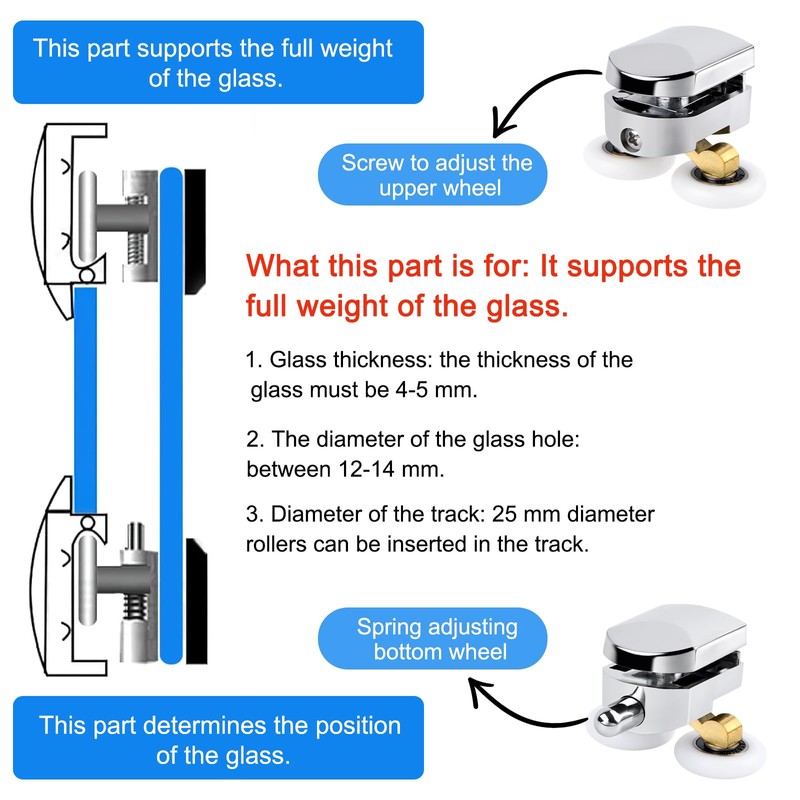 This part supports the full weight of the glass.

Screw to adjust the upper wheel

What this part is for: It supports the full weight of the glass.

1. Glass thickness: the thickness of the glass must be 4-5 mm.

2. The diameter of the glass hole: between 12-14 mm.

3. Diameter of the track: 25 mm diameter rollers can be inserted in the track.

Spring adjusting bottom wheel

This part determines the position of the glass.