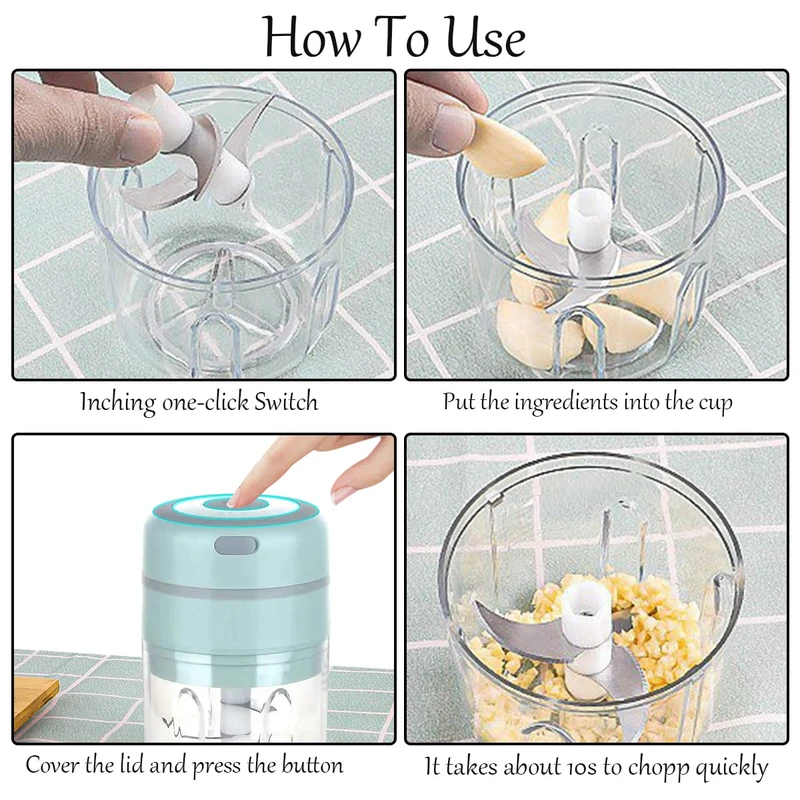 How To Use

Inching one-click Switch

Put the ingredients into the cup

Cover the lid and press the button

It takes about 10s to chopp quickly