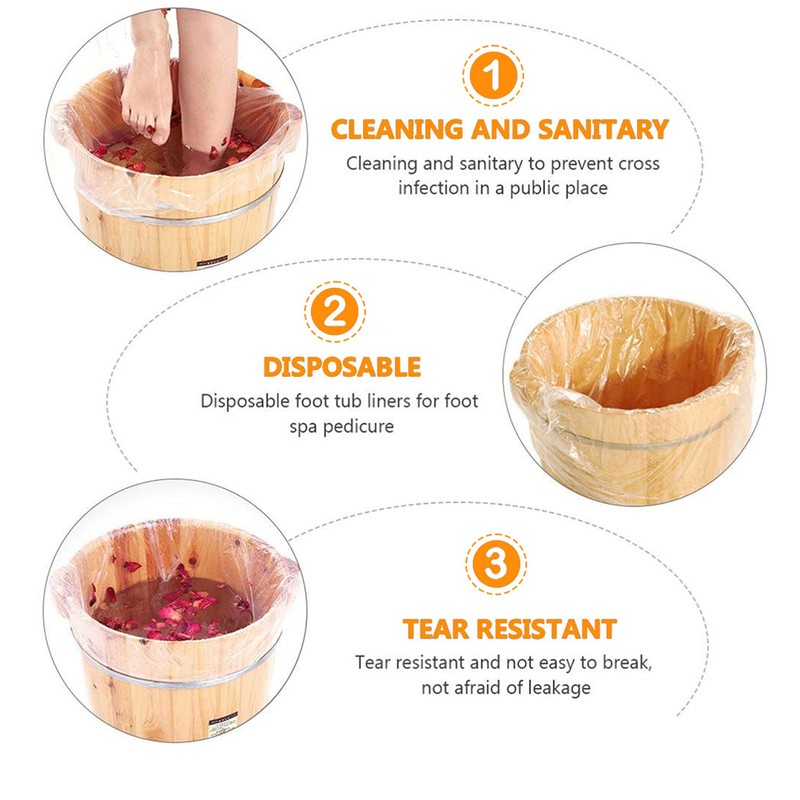 1
CLEANING AND SANITARY
Cleaning and sanitary to prevent cross infection in a public place

2
DISPOSABLE
Disposable foot tub liners for foot spa pedicure

3
TEAR RESISTANT
Tear resistant and not easy to break, not afraid of leakage