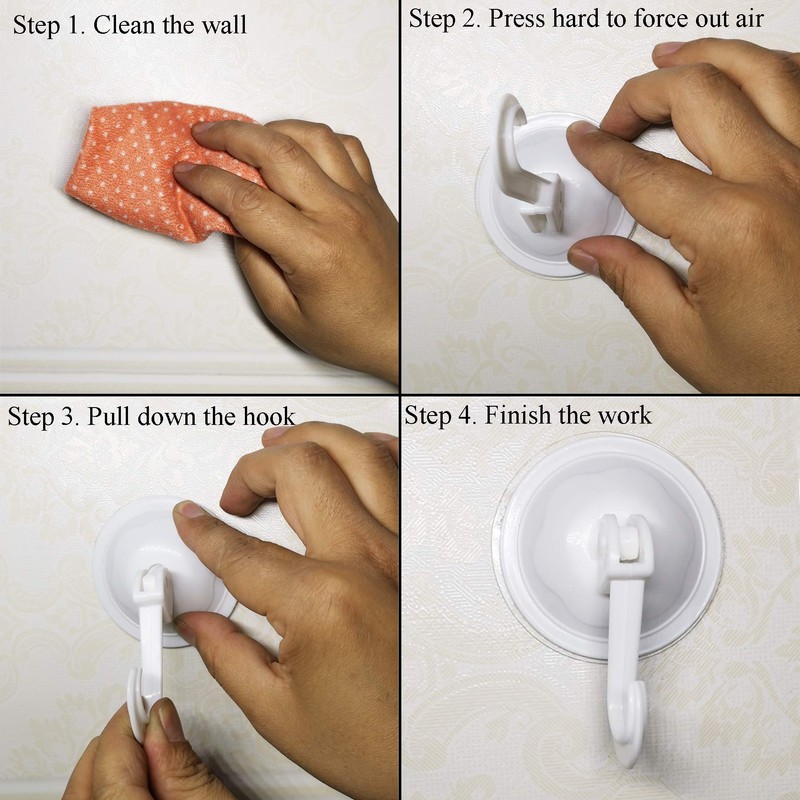 Step 1. Clean the wall

Step 2. Press hard to force out air

Step 3. Pull down the hook

Step 4. Finish the work