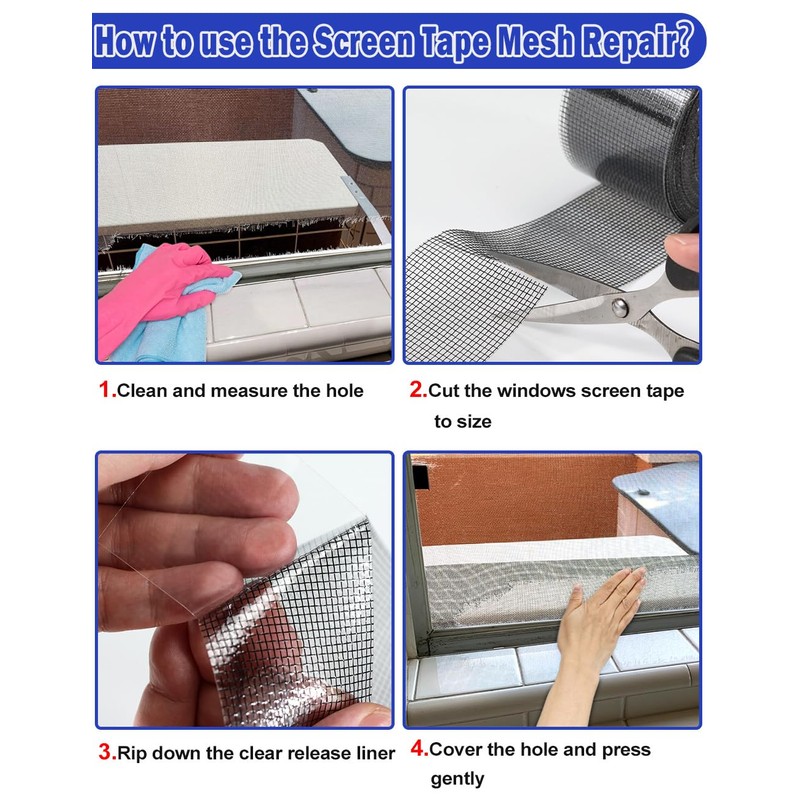 How to use the Screen Tape Mesh Repair?

1.Clean and measure the hole

2.Cut the windows screen tape to size

3.Rip down the clear release liner

4.Cover the hole and press gently