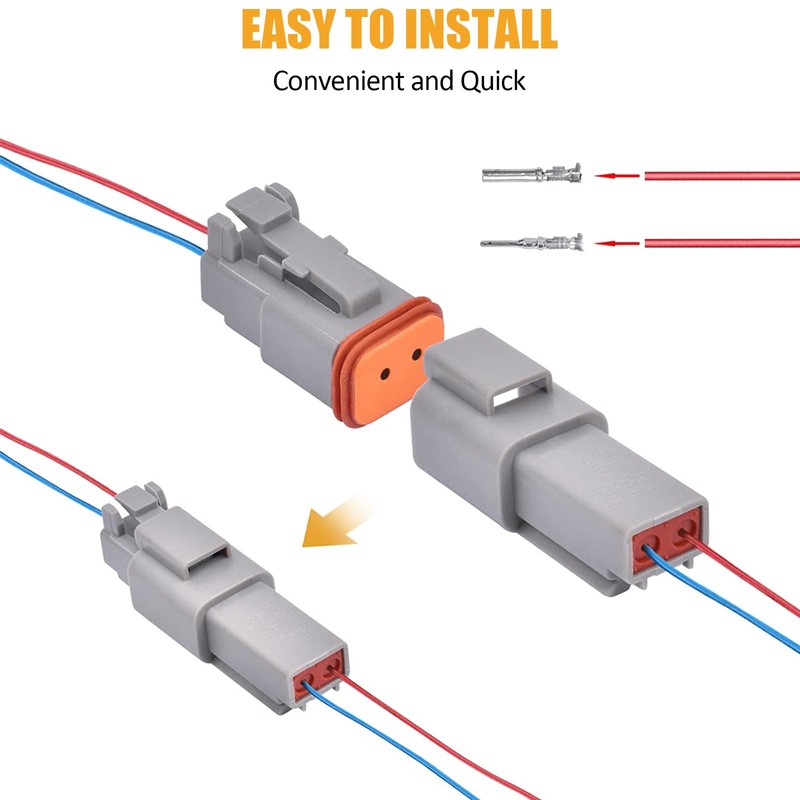 EASY TO INSTALL

Convenient and Quick