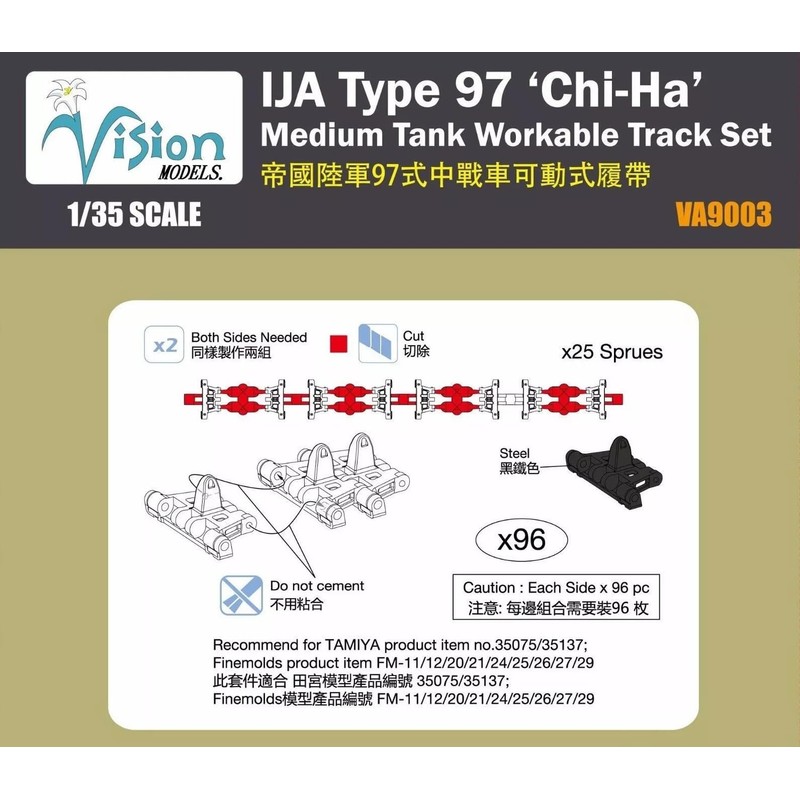 Vision MODELS.

IJA Type 97 'Chi-Ha'
Medium Tank Workable Track Set
帝國陸軍97式中戰車可動式履帶

1/35 SCALE

VA9003

x2 Both Sides Needed
同樣製作兩組

Cut
切除

x25 Sprues

Steel
黑鐵色

x96

Do not cement
不用粘合

Caution : Each Side x 96 pc
注意: 每邊組合需要裝96 枚

Recommend for TAMIYA product item no.35075/35137;
Finemolds product item FM-11/12/20/21/24/25/26/27/29
此套件適合 田宮模型產品編號 35075/35137;
Finemolds模型產品編號 FM-11/12/20/21/24/25/26/27/29