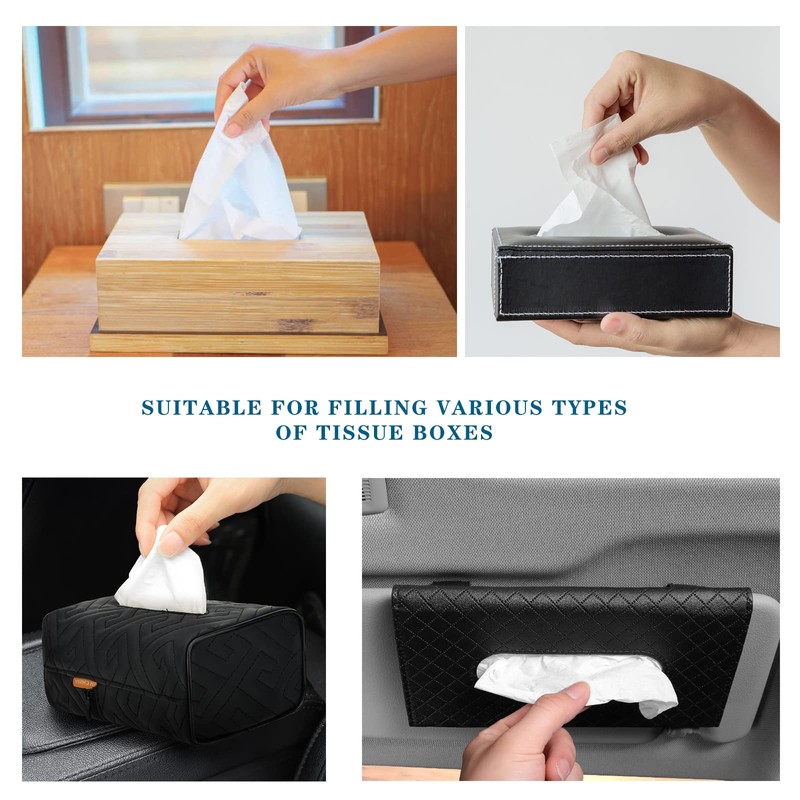 SUITABLE FOR FILLING VARIOUS TYPES OF TISSUE BOXES