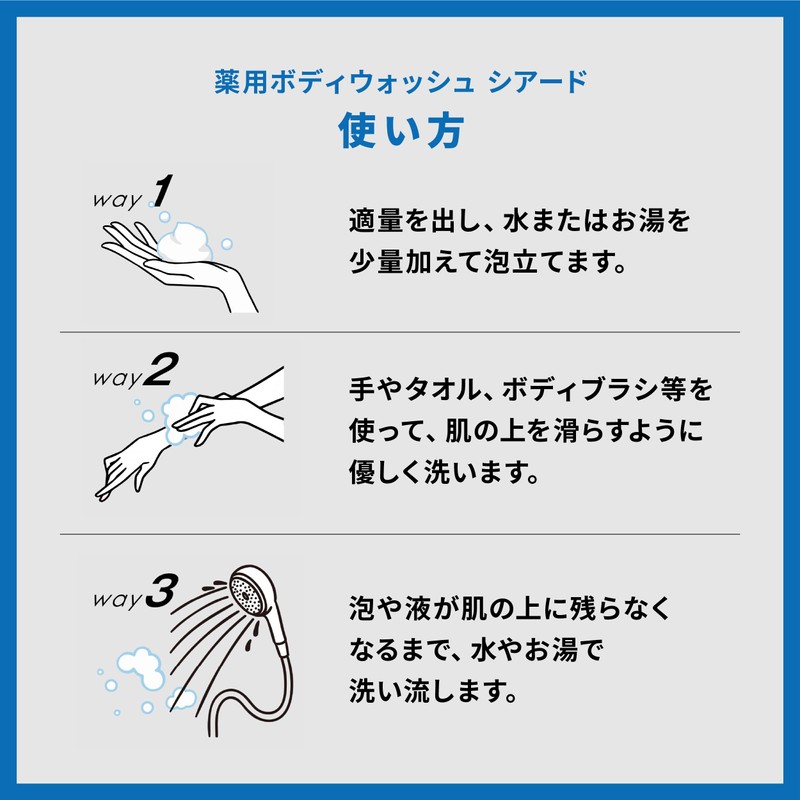 薬用ボディウォッシュ シアード
使い方

way 1

適量を出し、水またはお湯を少量加えて泡立てます。

way 2

手やタオル、ボディブラシ等を使って、肌の上を滑らすように優しく洗います。

way 3

泡や液が肌の上に残らなくなるまで、水やお湯で洗い流します。