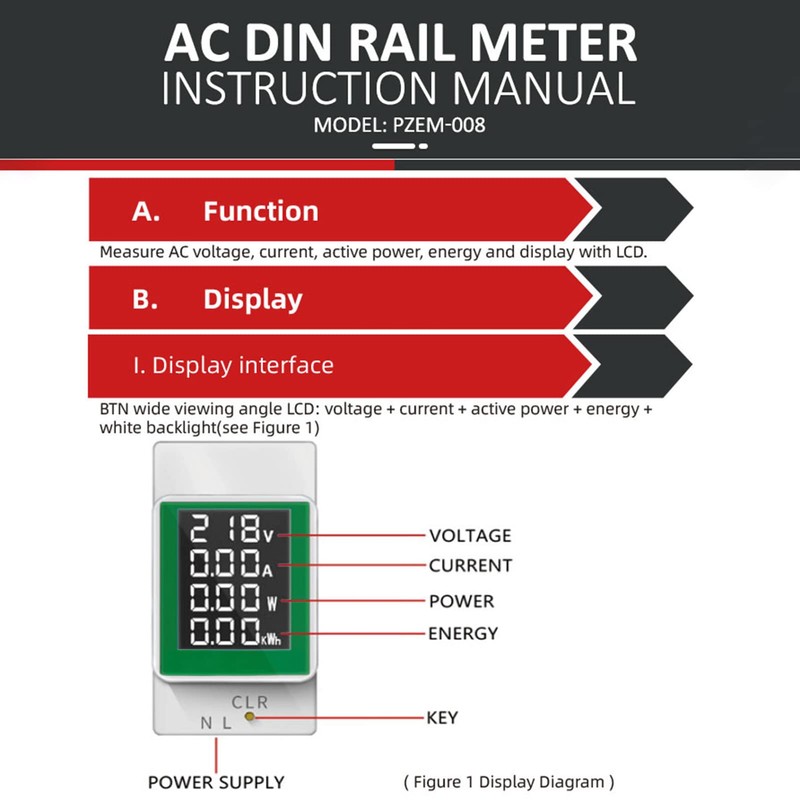 AC DIN RAIL METER
INSTRUCTION MANUAL
MODEL: PZEM-008

A. Function

Measure AC voltage, current, active power, energy and display with LCD.

B. Display

I. Display interface

BTN wide viewing angle LCD: voltage + current + active power + energy + white backlight(see Figure 1)

218 V
0.00 A
0.00 W
0.00 kWh

VOLTAGE
CURRENT
POWER
ENERGY

CLR
N L
KEY

POWER SUPPLY

( Figure 1 Display Diagram )