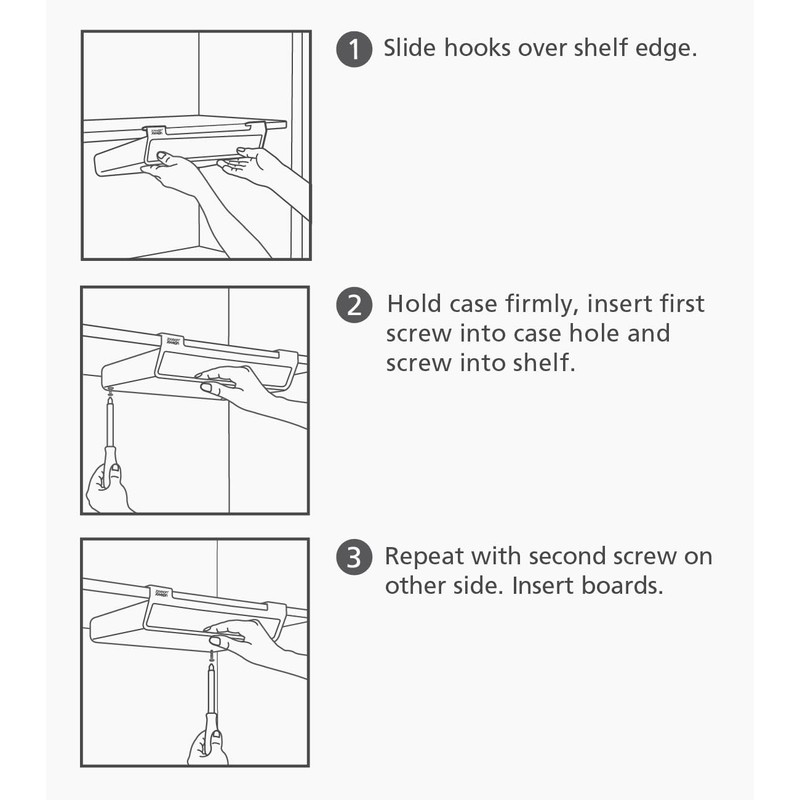 1 Slide hooks over shelf edge.

2 Hold case firmly, insert first screw into case hole and screw into shelf.

3 Repeat with second screw on other side. Insert boards.