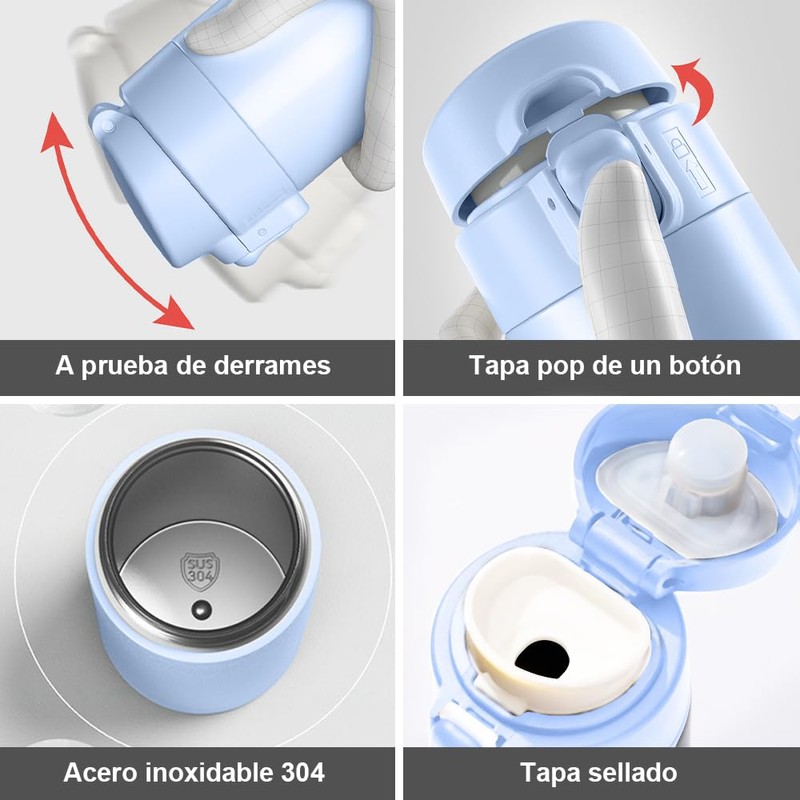 A prueba de derrames

Tapa pop de un botón

SUS 304

Acero inoxidable 304

Tapa sellado